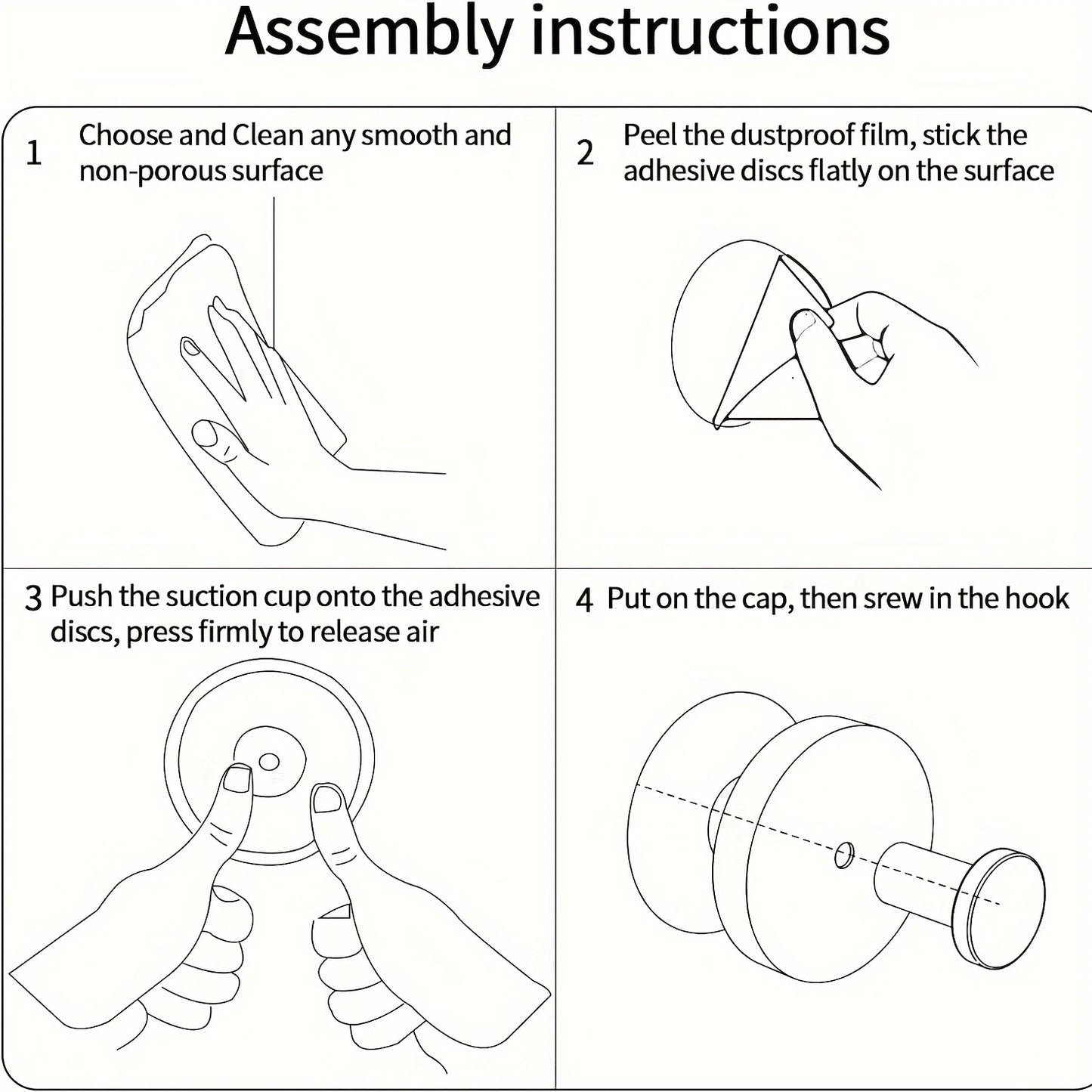 Assembly instructions

1 Choose and Clean any smooth and non-porous surface

2 Peel the dustproof film, stick the adhesive discs flatly on the surface

3 Push the suction cup onto the adhesive discs, press firmly to release air

4 Put on the cap, then srew in the hook