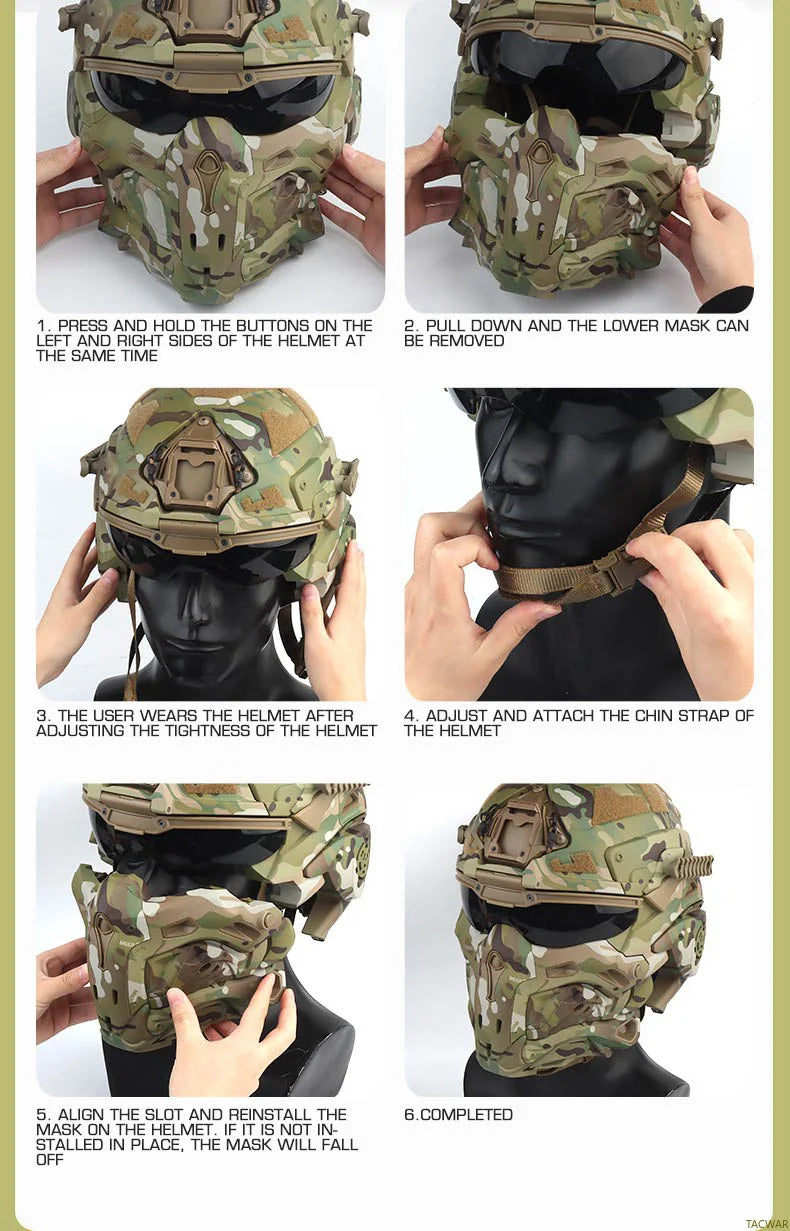 1. PRESS AND HOLD THE BUTTONS ON THE LEFT AND RIGHT SIDES OF THE HELMET AT THE SAME TIME

2. PULL DOWN AND THE LOWER MASK CAN BE REMOVED

3. THE USER WEARS THE HELMET AFTER ADJUSTING THE TIGHTNESS OF THE HELMET

4. ADJUST AND ATTACH THE CHIN STRAP OF THE HELMET

5. ALIGN THE SLOT AND REINSTALL THE MASK ON THE HELMET. IF IT IS NOT INSTALLED IN PLACE, THE MASK WILL FALL OFF

6.COMPLETED

TACWAR