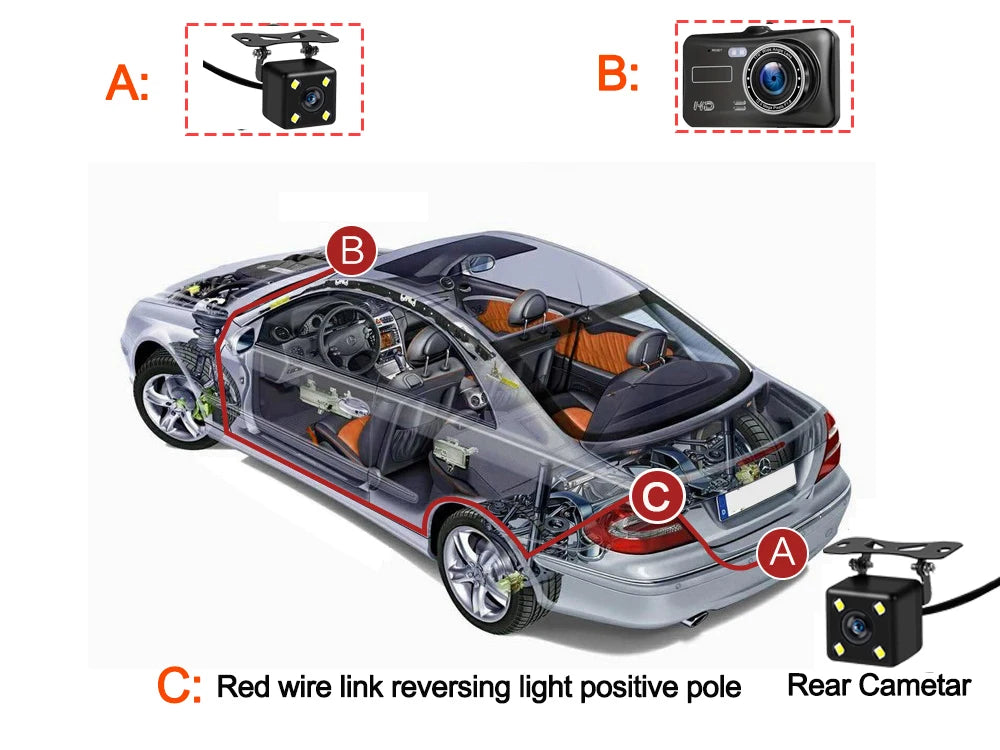 A:

B:

HD

B

C

A

C: Red wire link reversing light positive pole

Rear Cametar