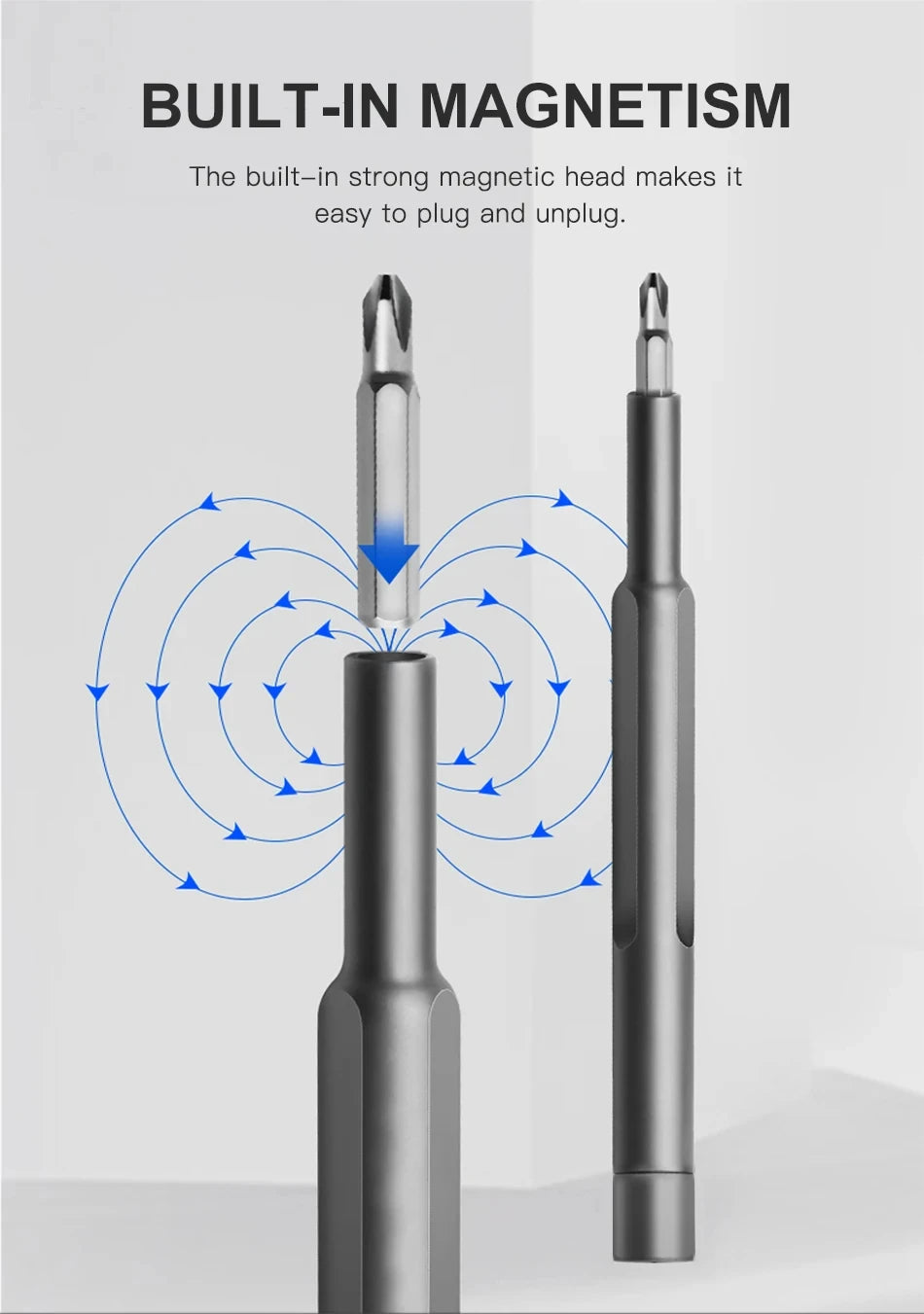 BUILT-IN MAGNETISM

The built–in strong magnetic head makes it easy to plug and unplug.