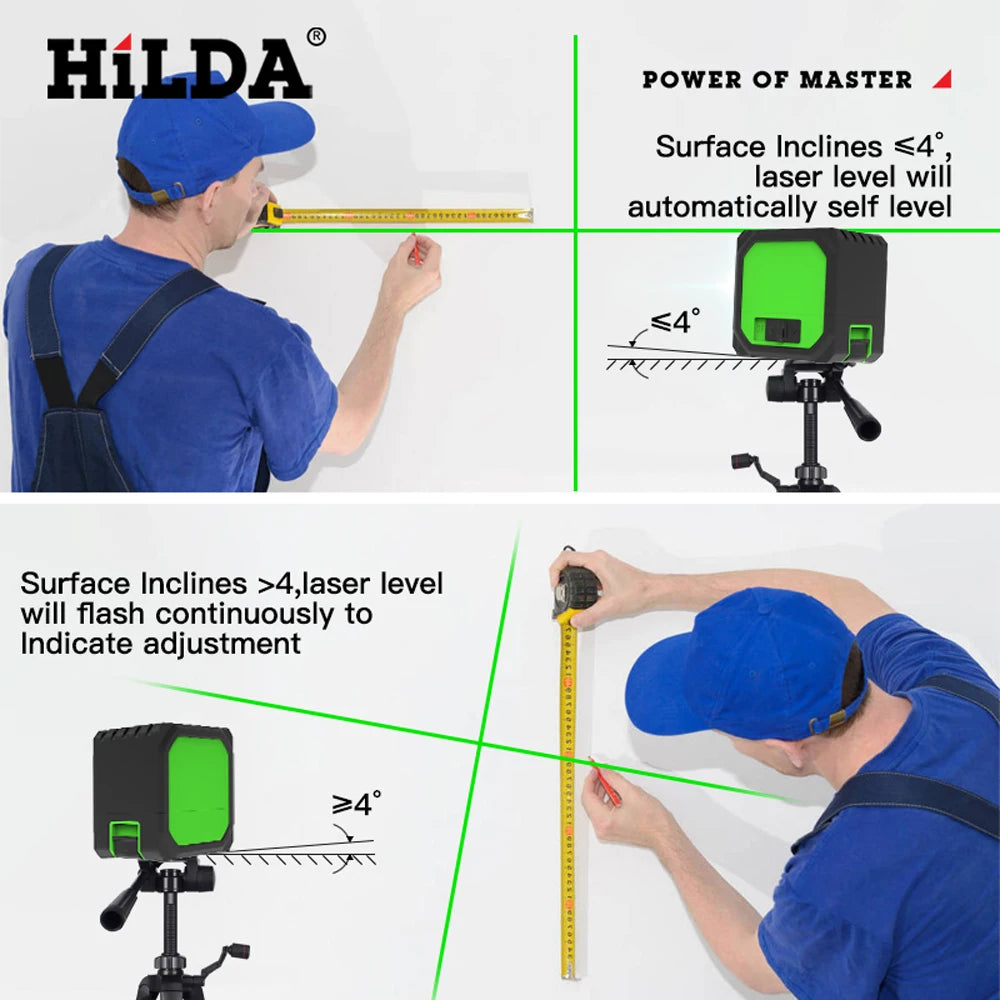 HiLDA®

POWER OF MASTER

Surface Inclines ≤4°, laser level will automatically self level

≤4°

Surface Inclines >4,laser level will flash continuously to Indicate adjustment

≥4°