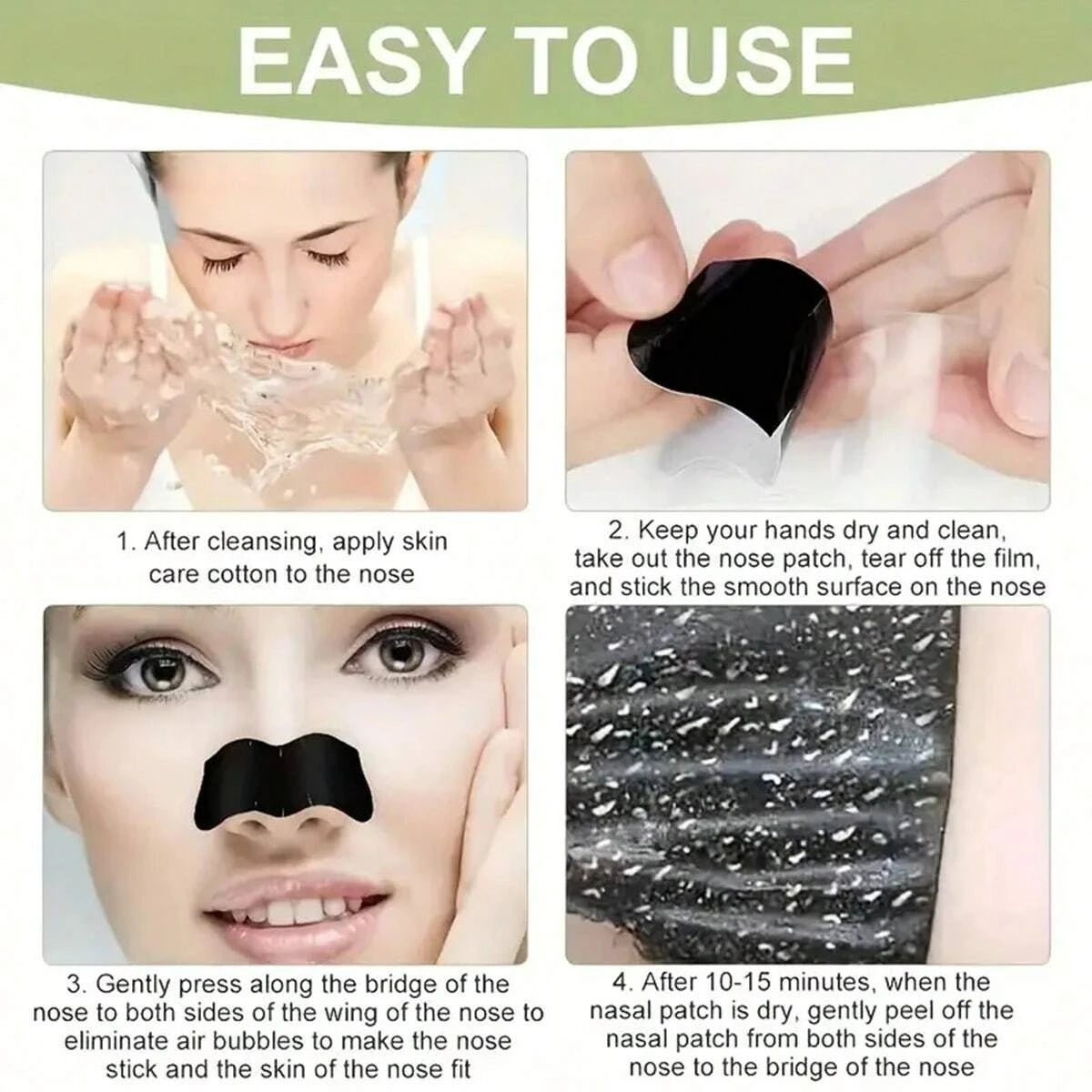 EASY TO USE

1. After cleansing, apply skin care cotton to the nose

2. Keep your hands dry and clean, take out the nose patch, tear off the film, and stick the smooth surface on the nose

3. Gently press along the bridge of the nose to both sides of the wing of the nose to eliminate air bubbles to make the nose stick and the skin of the nose fit

4. After 10-15 minutes, when the nasal patch is dry, gently peel off the nasal patch from both sides of the nose to the bridge of the nose