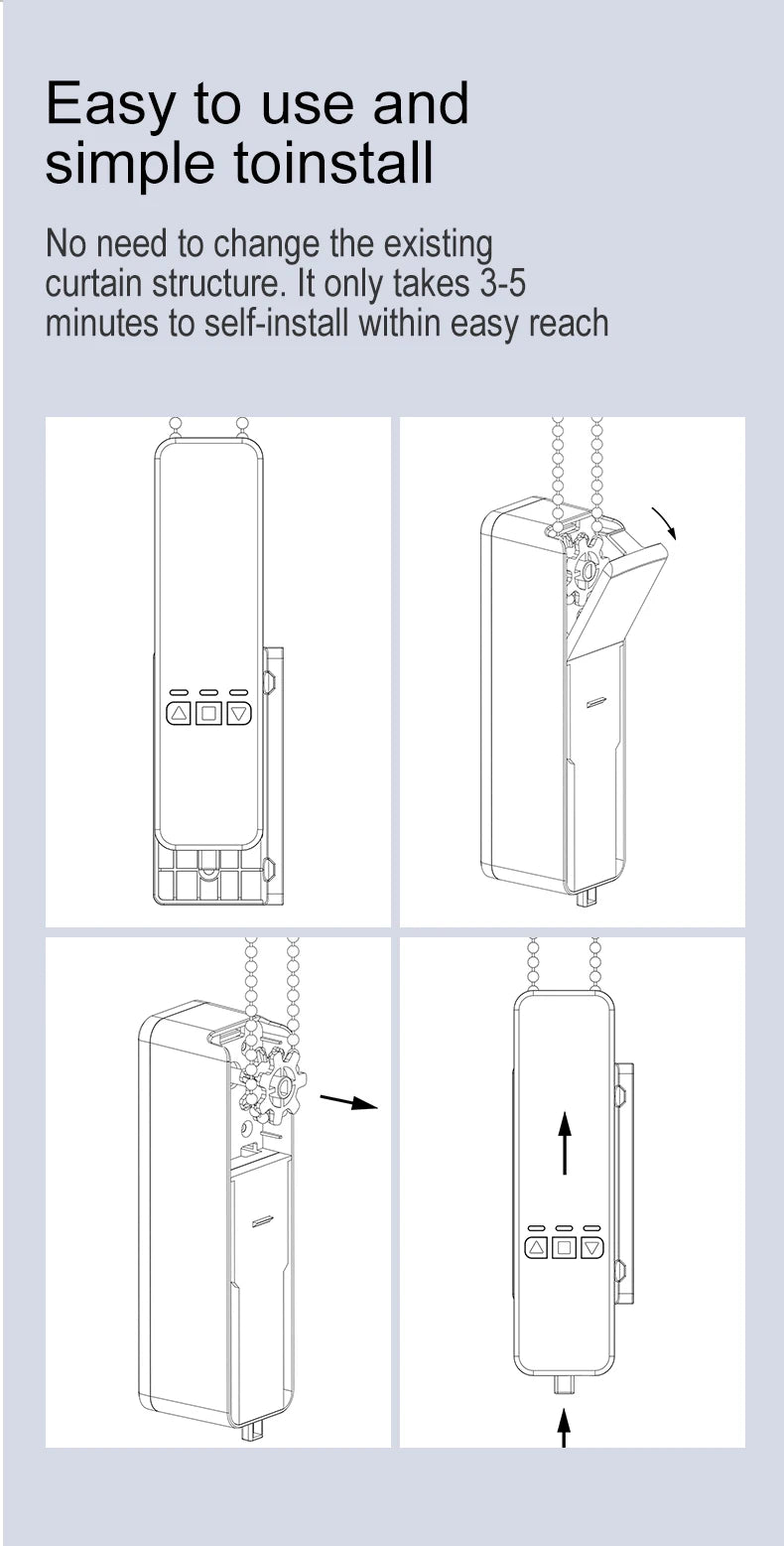 Easy to use and simple toinstall

No need to change the existing curtain structure. It only takes 3-5 minutes to self-install within easy reach