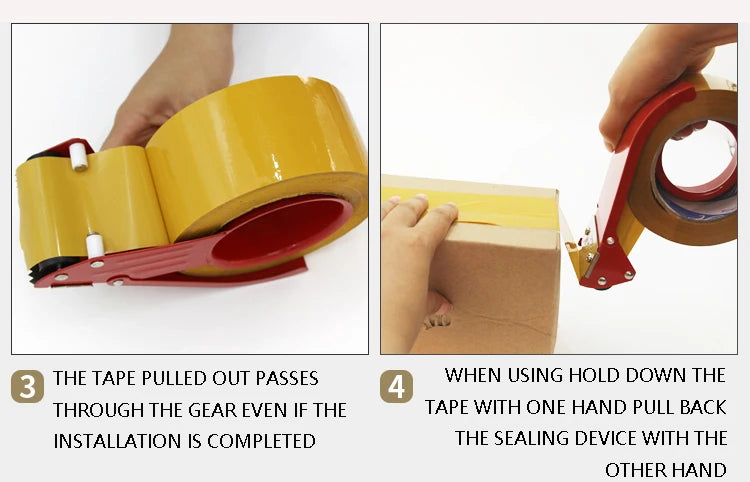 3 THE TAPE PULLED OUT PASSES THROUGH THE GEAR EVEN IF THE INSTALLATION IS COMPLETED

4 WHEN USING HOLD DOWN THE TAPE WITH ONE HAND PULL BACK THE SEALING DEVICE WITH THE OTHER HAND