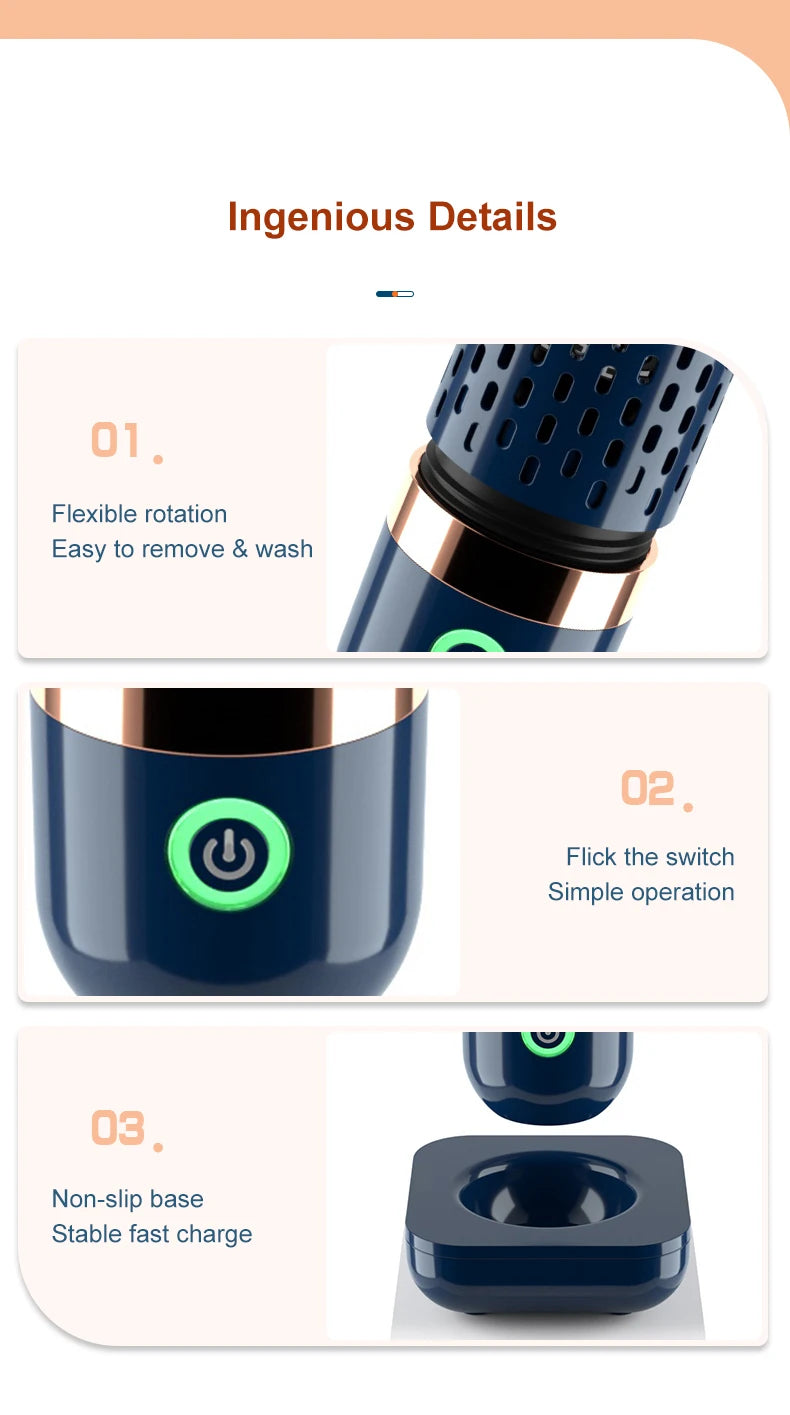 Ingenious Details

01.

Flexible rotation
Easy to remove & wash

02.

Flick the switch
Simple operation

03.

Non-slip base
Stable fast charge