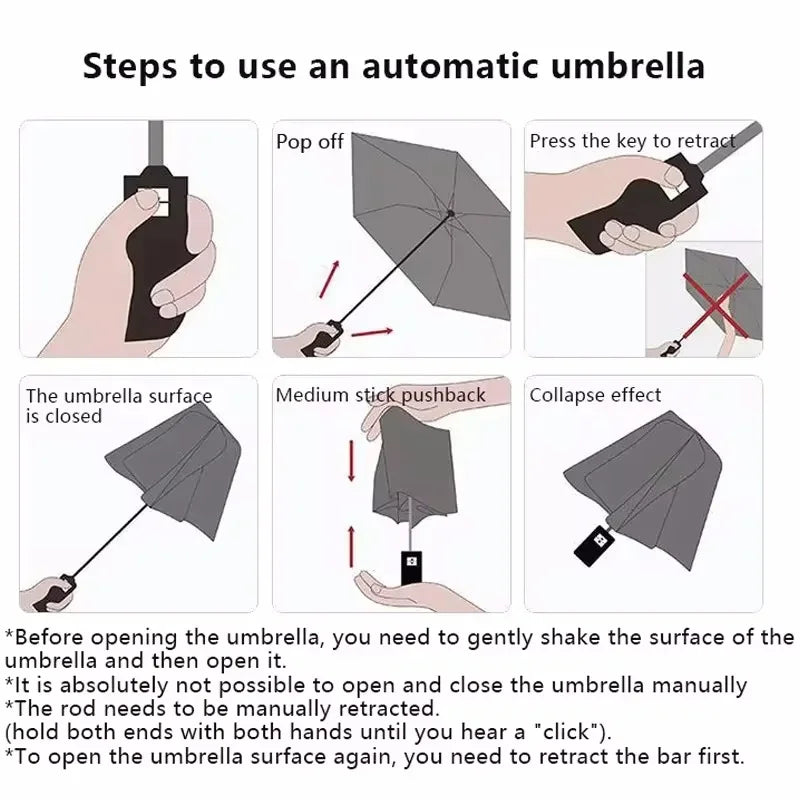 Steps to use an automatic umbrella

Pop off

Press the key to retract

The umbrella surface is closed

Medium stick pushback

Collapse effect

*Before opening the umbrella, you need to gently shake the surface of the umbrella and then open it.
*It is absolutely not possible to open and close the umbrella manually
*The rod needs to be manually retracted.
(hold both ends with both hands until you hear a "click").
*To open the umbrella surface again, you need to retract the bar first.