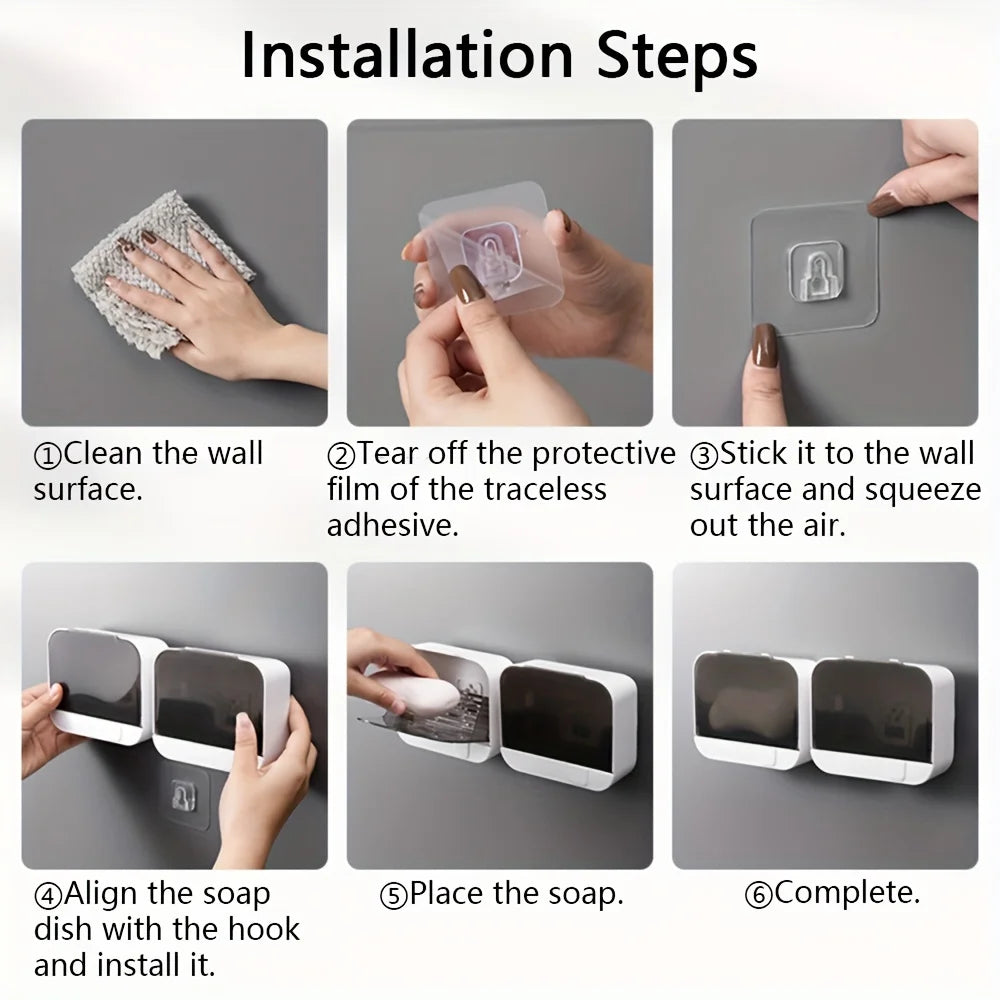 Installation Steps

①Clean the wall surface.

②Tear off the protective film of the traceless adhesive.

③Stick it to the wall surface and squeeze out the air.

④Align the soap dish with the hook and install it.

⑤Place the soap.

⑥Complete.