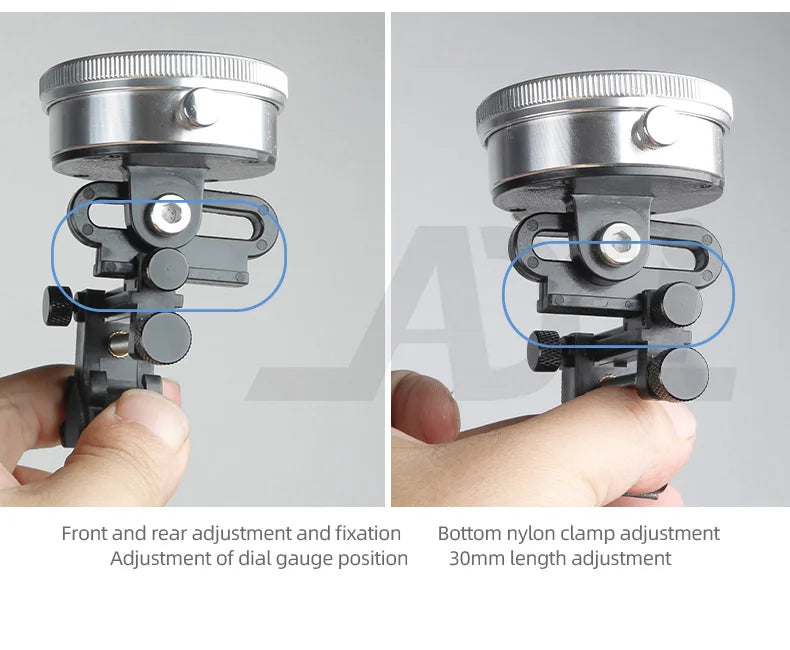 Front and rear adjustment and fixation
Adjustment of dial gauge position

Bottom nylon clamp adjustment
30mm length adjustment