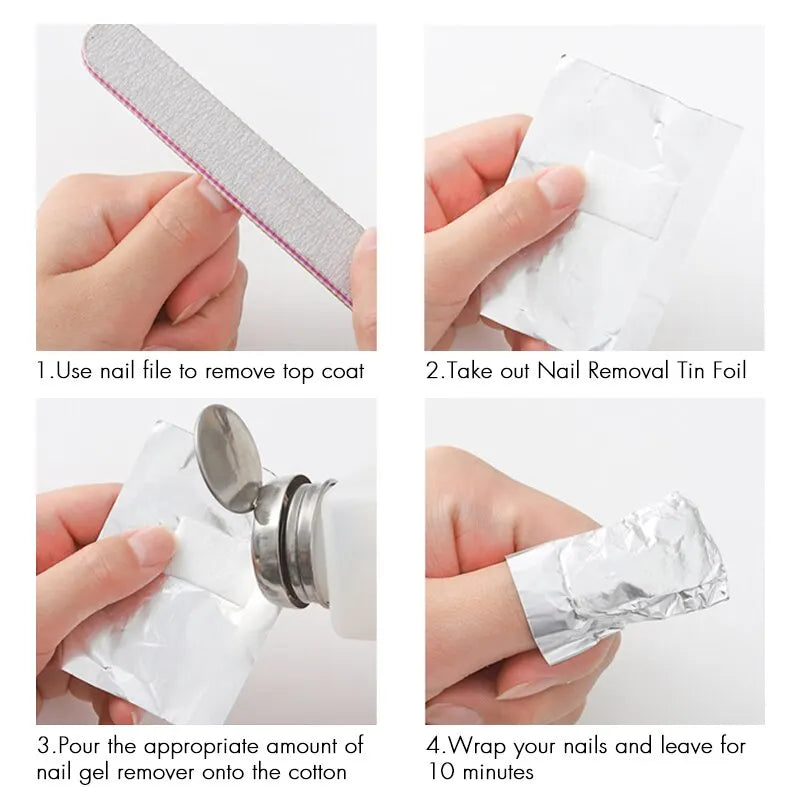 1.Use nail file to remove top coat

2.Take out Nail Removal Tin Foil

3.Pour the appropriate amount of nail gel remover onto the cotton

4.Wrap your nails and leave for 10 minutes