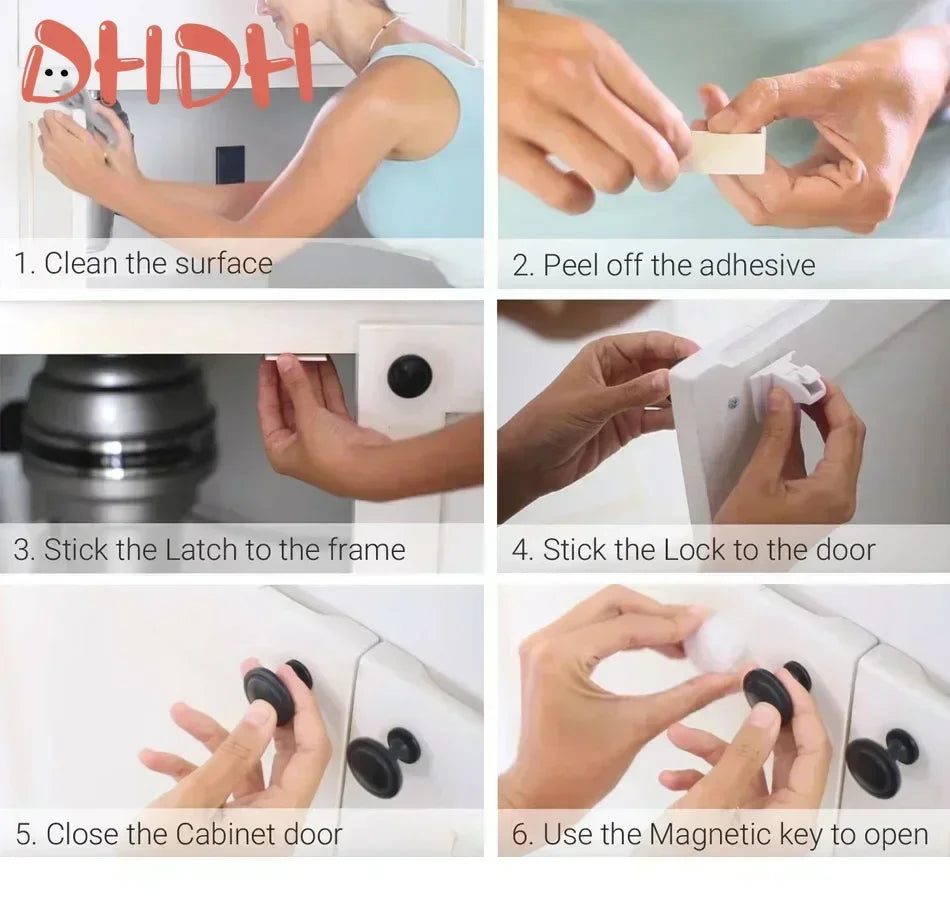 DHDH

1. Clean the surface

2. Peel off the adhesive

3. Stick the Latch to the frame

4. Stick the Lock to the door

5. Close the Cabinet door

6. Use the Magnetic key to open