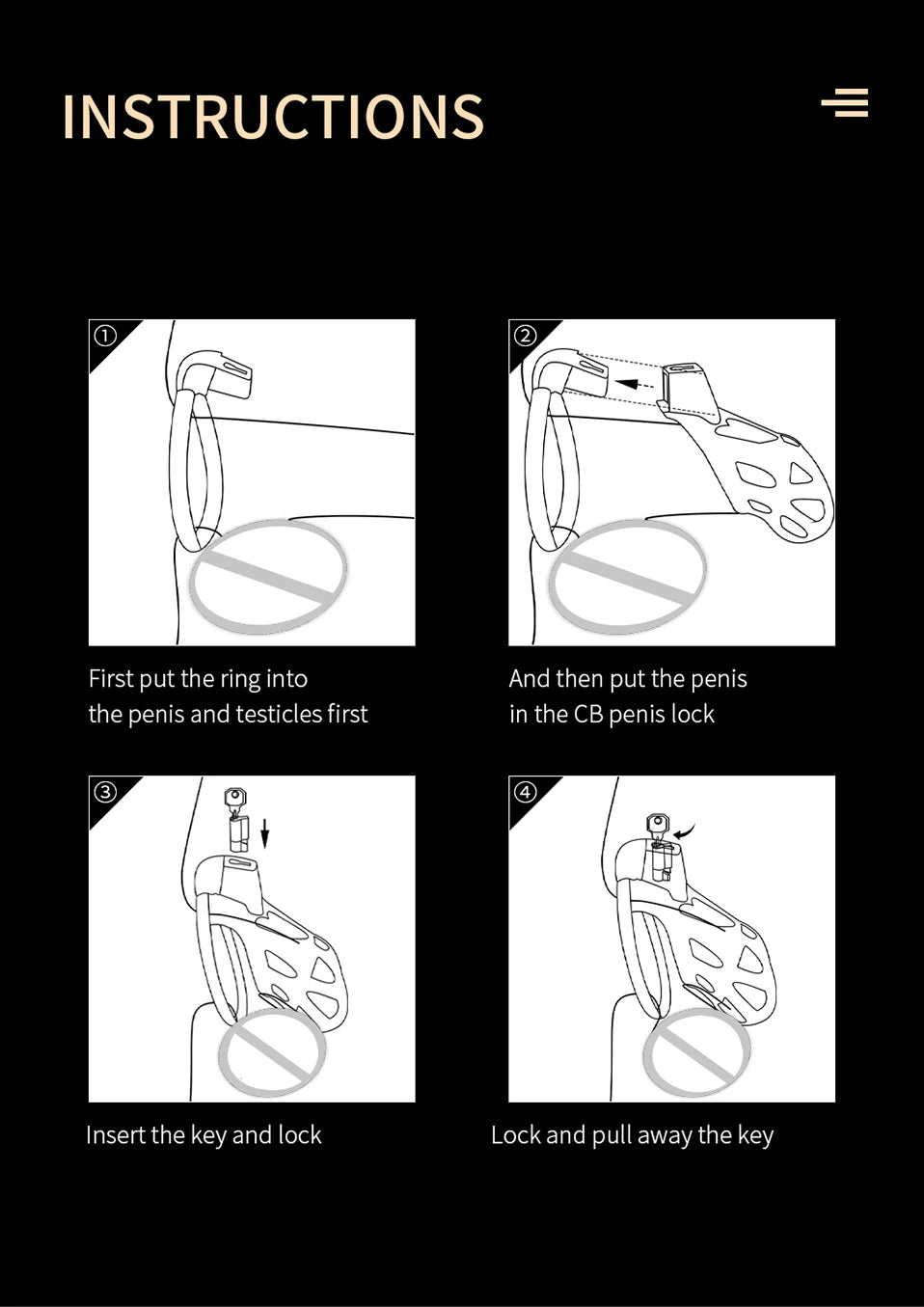 INSTRUCTIONS

①

First put the ring into the penis and testicles first

②

And then put the penis in the CB penis lock

③

Insert the key and lock

④

Lock and pull away the key