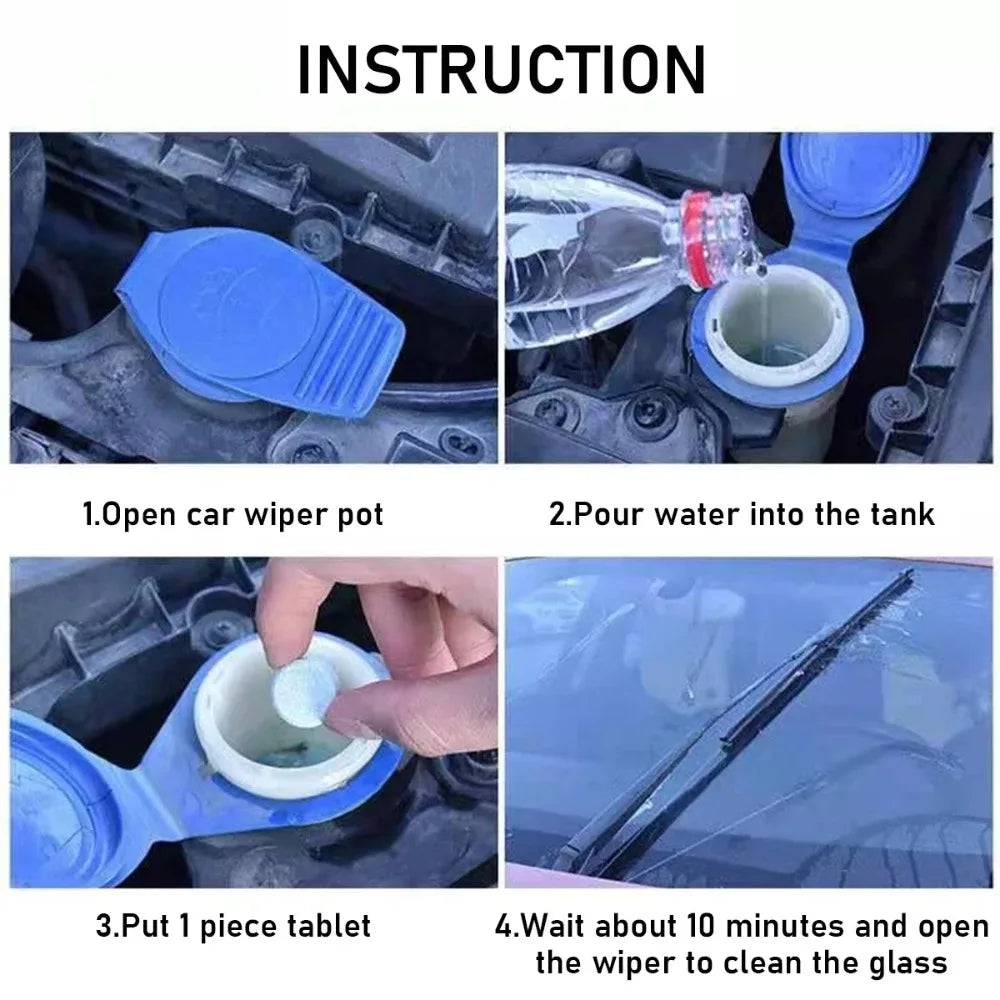 INSTRUCTION

1.Open car wiper pot

2.Pour water into the tank

3.Put 1 piece tablet

4.Wait about 10 minutes and open the wiper to clean the glass