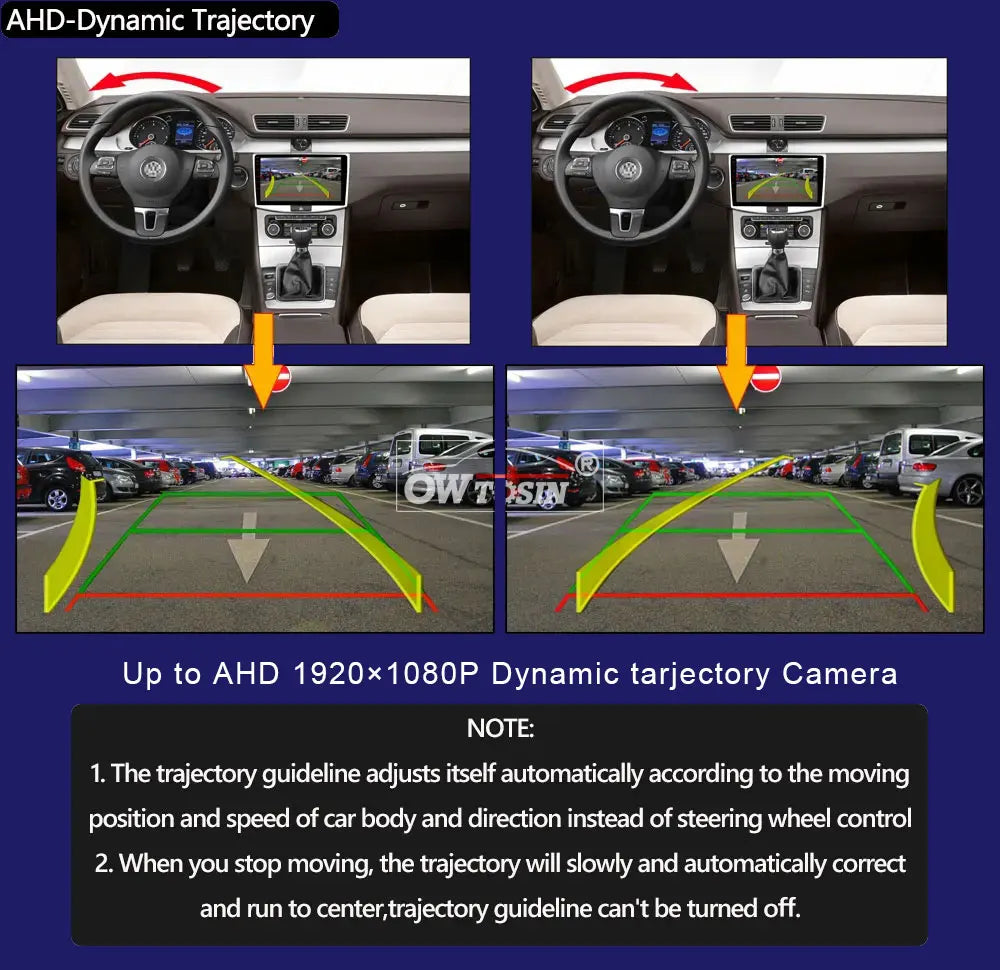 AHD-Dynamic Trajectory

OWTOSIN®

Up to AHD 1920×1080P Dynamic tarjectory Camera

NOTE:

1. The trajectory guideline adjusts itself automatically according to the moving position and speed of car body and direction instead of steering wheel control

2. When you stop moving, the trajectory will slowly and automatically correct and run to center,trajectory guideline can't be turned off.