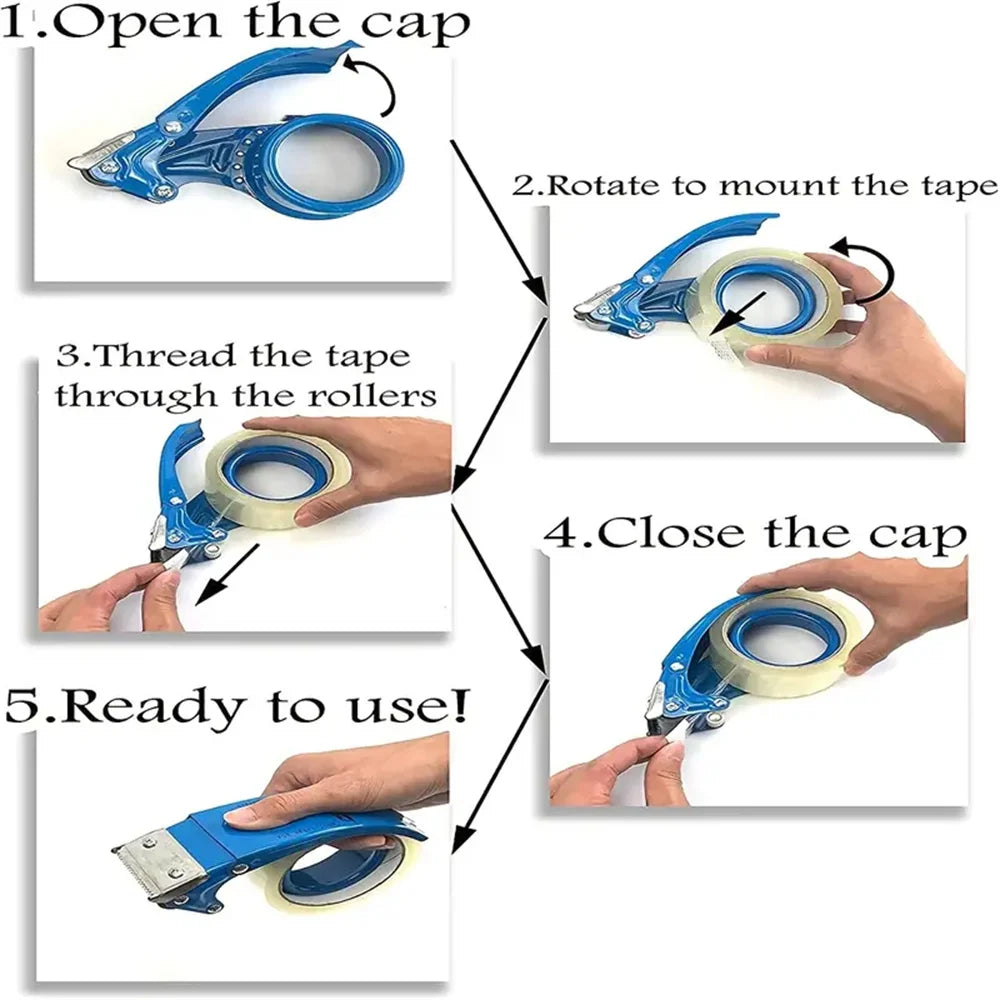 1.Open the cap

2.Rotate to mount the tape

3.Thread the tape through the rollers

4.Close the cap

5.Ready to use!