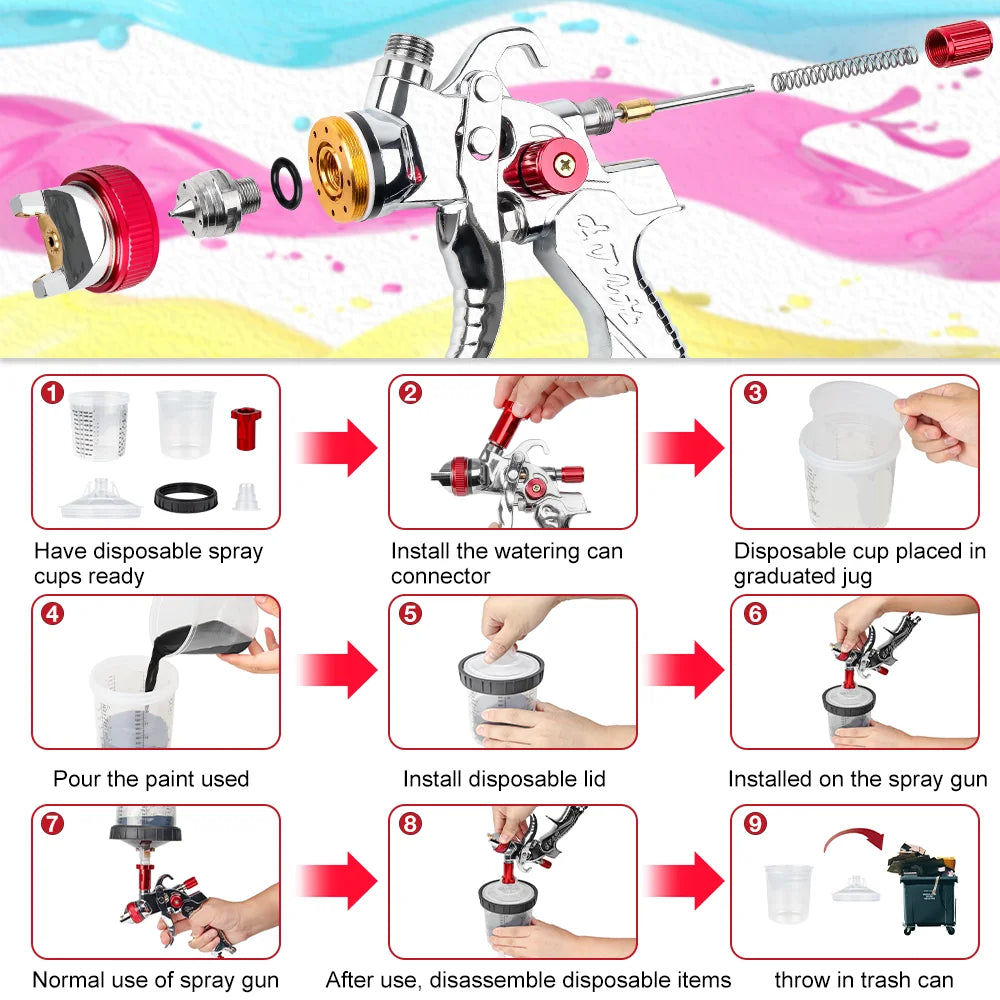 1
Have disposable spray cups ready

2
Install the watering can connector

3
Disposable cup placed in graduated jug

4
Pour the paint used

5
Install disposable lid

6
Installed on the spray gun

7
Normal use of spray gun

8
After use, disassemble disposable items

9
throw in trash can