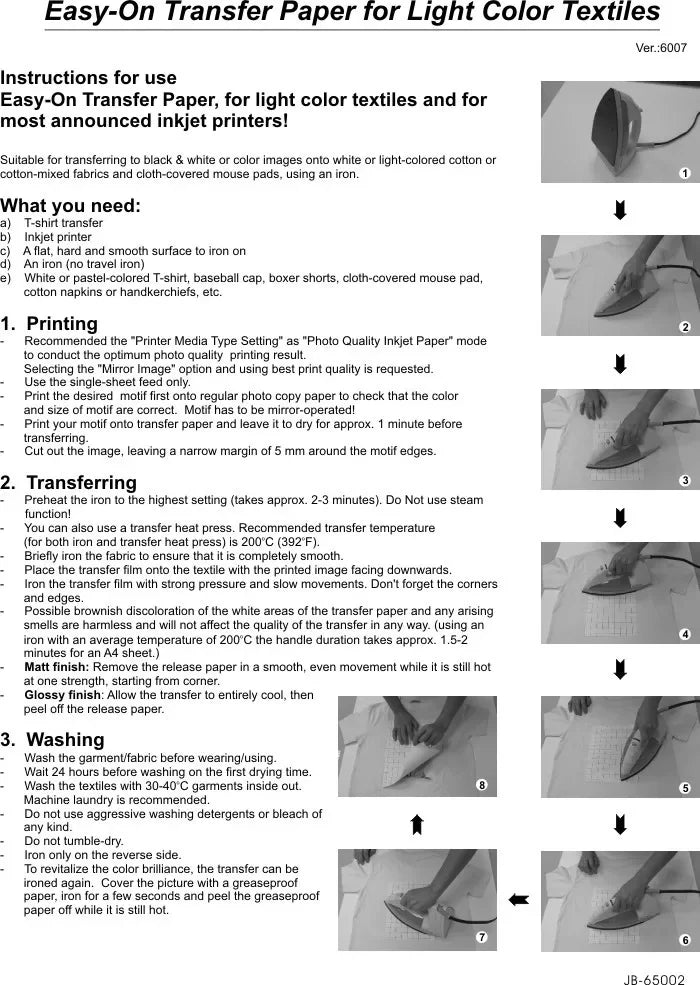 Easy-On Transfer Paper for Light Color Textiles

Ver.:6007

Instructions for use
Easy-On Transfer Paper, for light color textiles and for most announced inkjet printers!

Suitable for transferring to black & white or color images onto white or light-colored cotton or cotton-mixed fabrics and cloth-covered mouse pads, using an iron.

What you need:
a) T-shirt transfer
b) Inkjet printer
c) A flat, hard and smooth surface to iron on
d) An iron (no travel iron)
e) White or pastel-colored T-shirt, baseball cap, boxer shorts, cloth-covered mouse pad, cotton napkins or handkerchiefs, etc.

1. Printing
- Recommended the "Printer Media Type Setting" as "Photo Quality Inkjet Paper" mode to conduct the optimum photo quality printing result. Selecting the "Mirror Image" option and using best print quality is requested.
- Use the single-sheet feed only.
- Print the desired motif first onto regular photo copy paper to check that the color and size of motif are correct. Motif has to be mirror-operated!
- Print your motif onto transfer paper and leave it to dry for approx. 1 minute before transferring.
- Cut out the image, leaving a narrow margin of 5 mm around the motif edges.

2. Transferring
- Preheat the iron to the highest setting (takes approx. 2-3 minutes). Do Not use steam function!
- You can also use a transfer heat press. Recommended transfer temperature (for both iron and transfer heat press) is 200°C (392°F).
- Briefly iron the fabric to ensure that it is completely smooth.
- Place the transfer film onto the textile with the printed image facing downwards.
- Iron the transfer film with strong pressure and slow movements. Don't forget the corners and edges.
- Possible brownish discoloration of the white areas of the transfer paper and any arising smells are harmless and will not affect the quality of the transfer in any way. (using an iron with an average temperature of 200°C the handle duration takes approx. 1.5-2 minutes for an A4 sheet.)
- Matt finish: Remove the release paper in a smooth, even movement while it is still hot at one strength, starting from corner.
- Glossy finish: Allow the transfer to entirely cool, then peel off the release paper.

3. Washing
- Wash the garment/fabric before wearing/using.
- Wait 24 hours before washing on the first drying time.
- Wash the textiles with 30-40°C garments inside out. Machine laundry is recommended.
- Do not use aggressive washing detergents or bleach of any kind.
- Do not tumble-dry.
- Iron only on the reverse side.
- To revitalize the color brilliance, the transfer can be ironed again. Cover the picture with a greaseproof paper, iron for a few seconds and peel the greaseproof paper off while it is still hot.

1
2
3
4
5
6
7
8

JB-65002