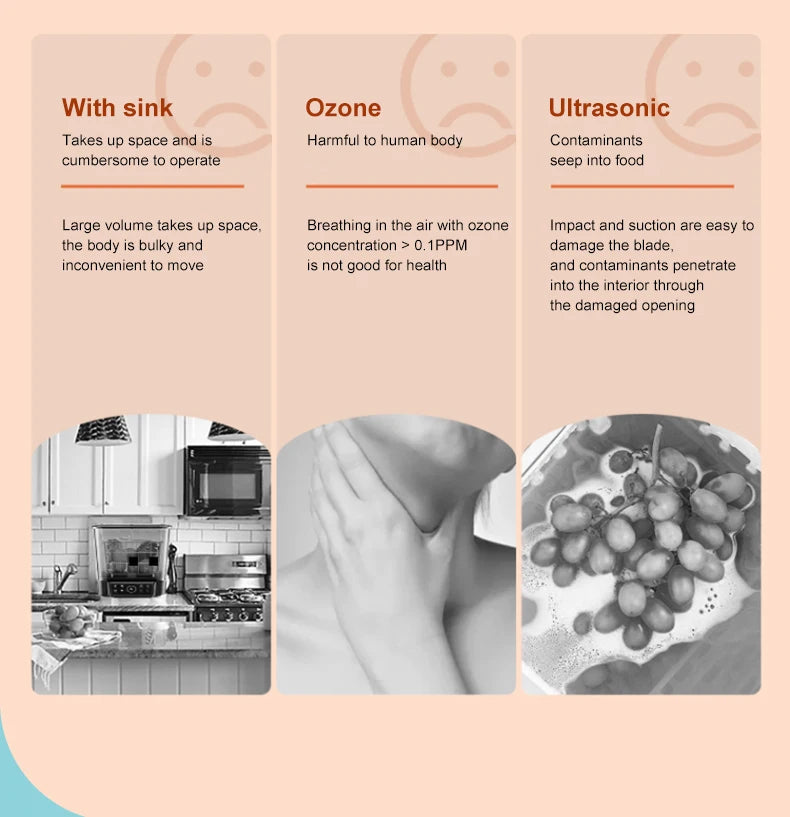 With sink

Takes up space and is cumbersome to operate

Large volume takes up space, the body is bulky and inconvenient to move

Ozone

Harmful to human body

Breathing in the air with ozone concentration > 0.1PPM is not good for health

Ultrasonic

Contaminants seep into food

Impact and suction are easy to damage the blade, and contaminants penetrate into the interior through the damaged opening