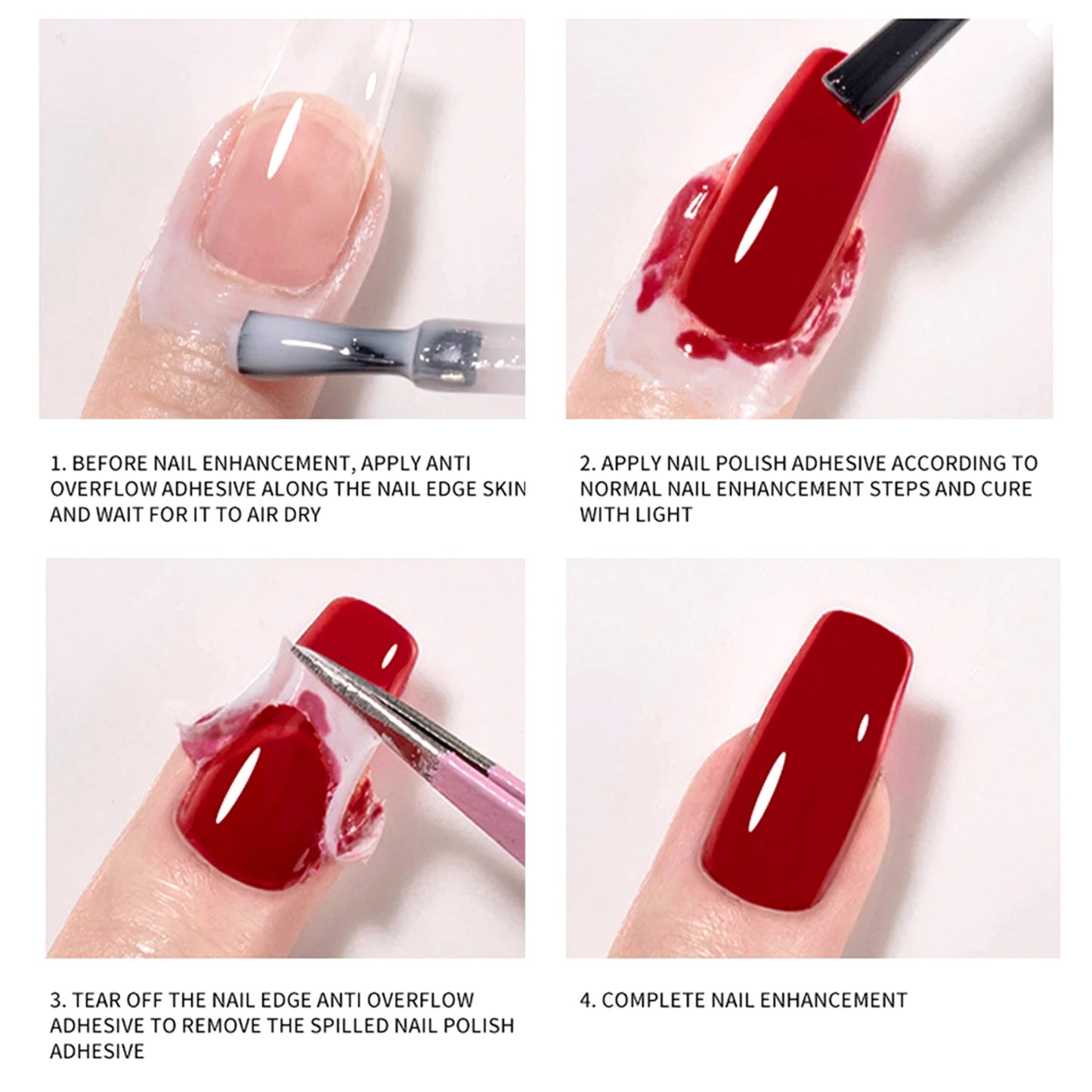 1. BEFORE NAIL ENHANCEMENT, APPLY ANTI OVERFLOW ADHESIVE ALONG THE NAIL EDGE SKIN AND WAIT FOR IT TO AIR DRY

2. APPLY NAIL POLISH ADHESIVE ACCORDING TO NORMAL NAIL ENHANCEMENT STEPS AND CURE WITH LIGHT

3. TEAR OFF THE NAIL EDGE ANTI OVERFLOW ADHESIVE TO REMOVE THE SPILLED NAIL POLISH ADHESIVE

4. COMPLETE NAIL ENHANCEMENT