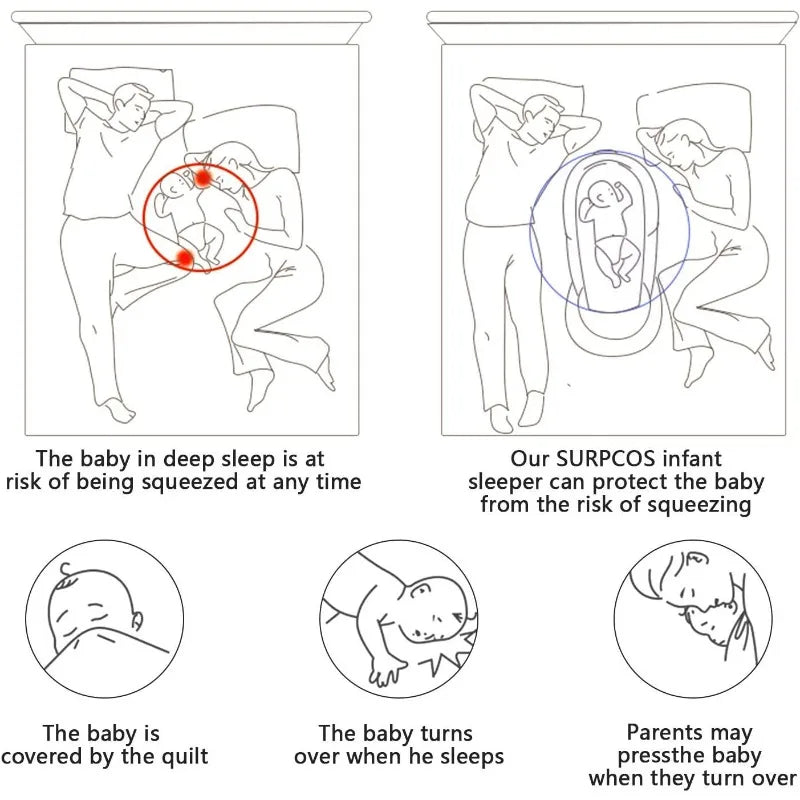 The baby in deep sleep is at risk of being squeezed at any time

Our SURPCOS infant sleeper can protect the baby from the risk of squeezing

The baby is covered by the quilt

The baby turns over when he sleeps

Parents may pressthe baby when they turn over