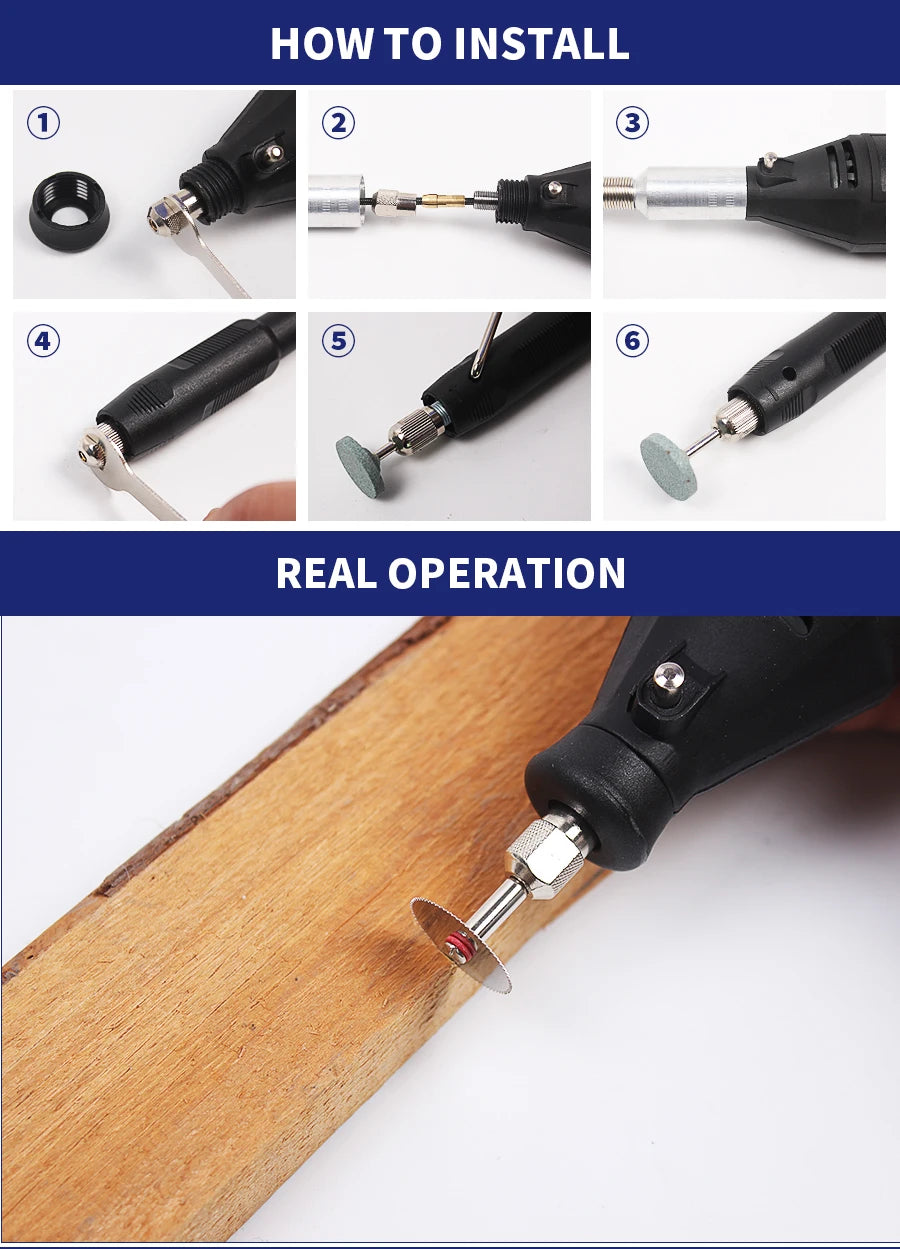 HOW TO INSTALL

1

2

3

4

5

6

REAL OPERATION