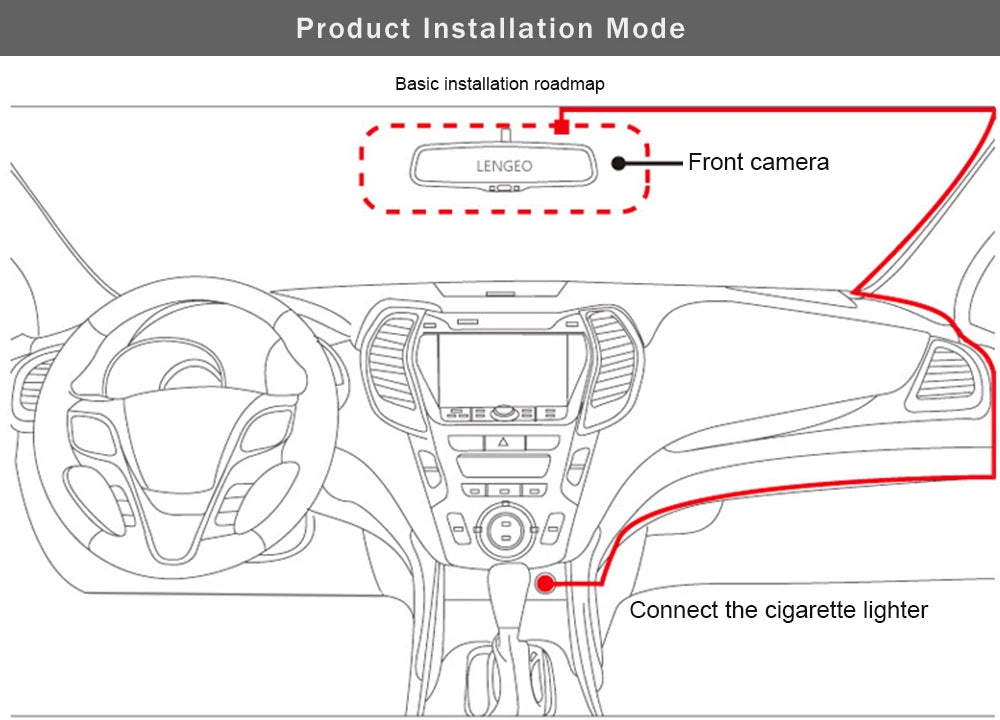 Product Installation Mode

Basic installation roadmap

LENGEO

Front camera

Connect the cigarette lighter