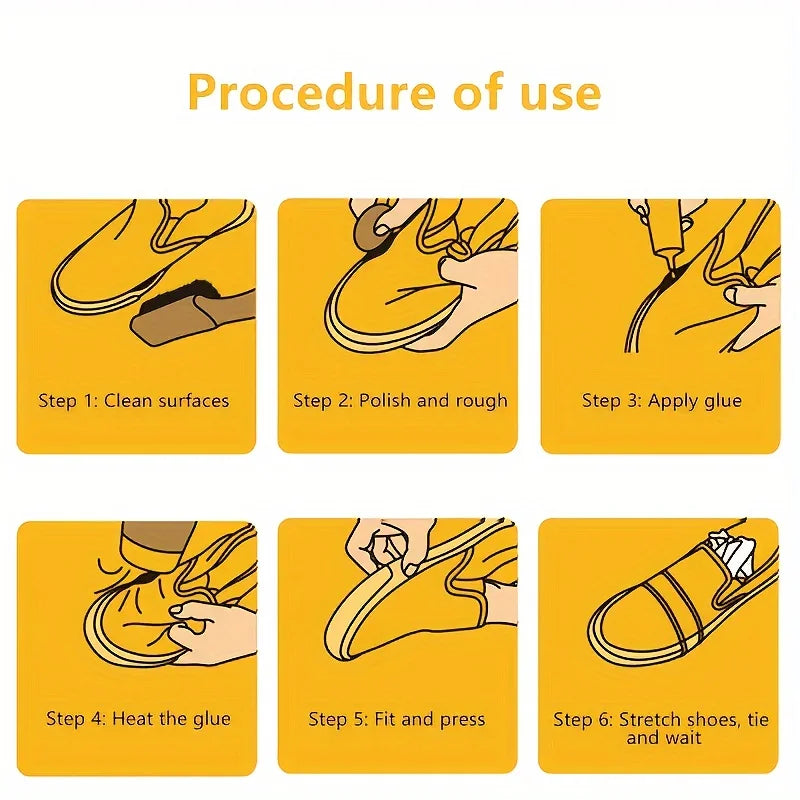 Procedure of use

Step 1: Clean surfaces

Step 2: Polish and rough

Step 3: Apply glue

Step 4: Heat the glue

Step 5: Fit and press

Step 6: Stretch shoes, tie and wait