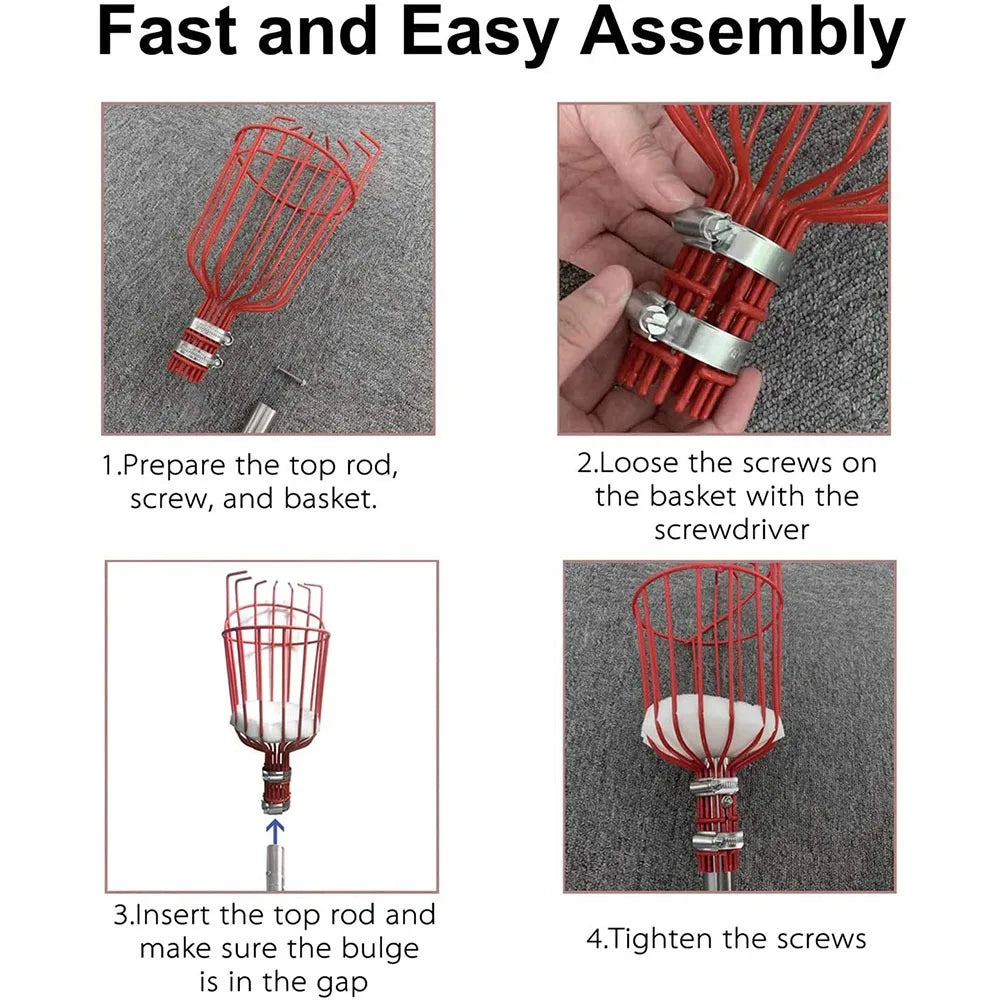 Fast and Easy Assembly

1.Prepare the top rod, screw, and basket.

2.Loose the screws on the basket with the screwdriver

3.Insert the top rod and make sure the bulge is in the gap

4.Tighten the screws