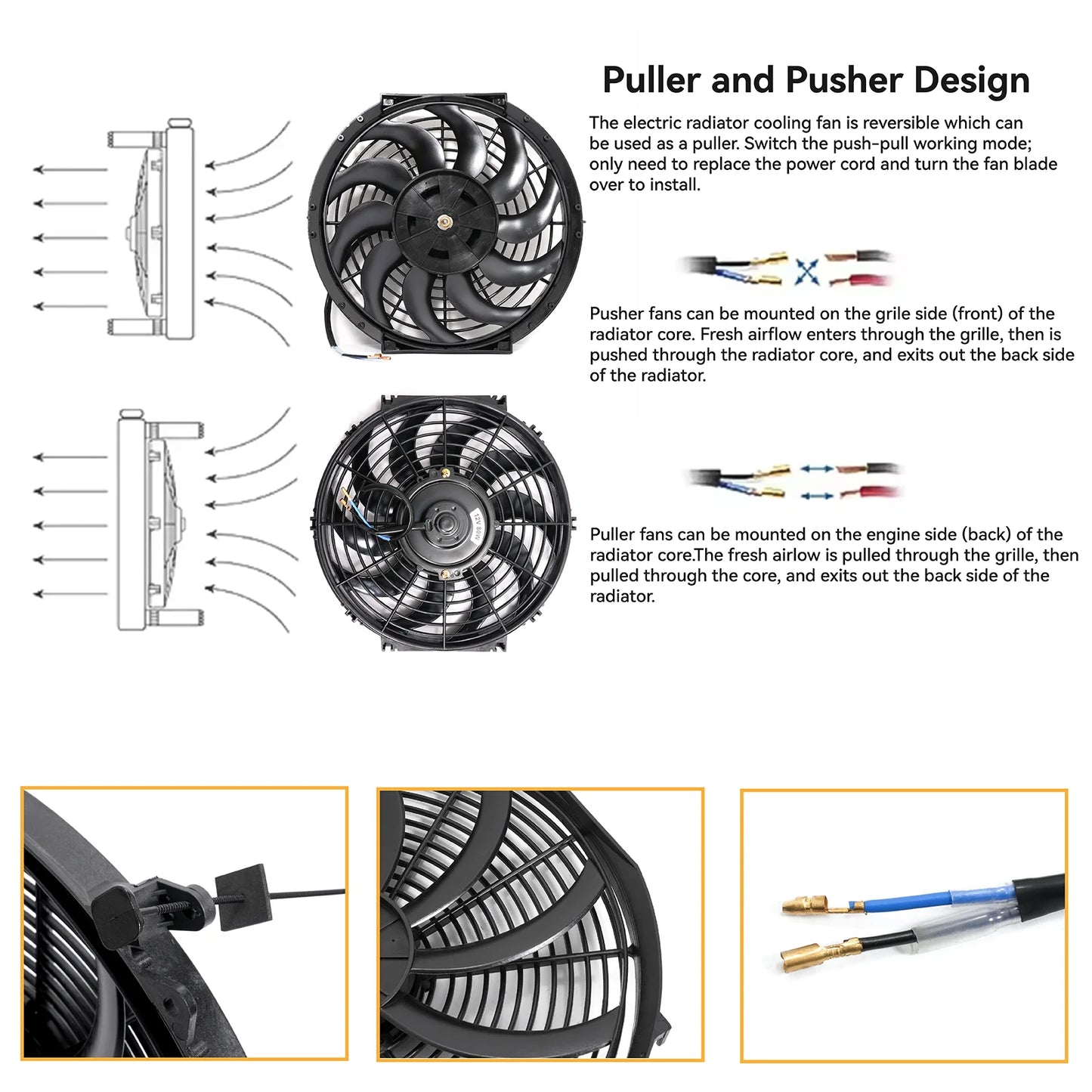 Puller and Pusher Design

The electric radiator cooling fan is reversible which can be used as a puller. Switch the push-pull working mode; only need to replace the power cord and turn the fan blade over to install.

Pusher fans can be mounted on the grile side (front) of the radiator core. Fresh airflow enters through the grille, then is pushed through the radiator core, and exits out the back side of the radiator.

12V 80W

Puller fans can be mounted on the engine side (back) of the radiator core.The fresh airlow is pulled through the grille, then pulled through the core, and exits out the back side of the radiator.