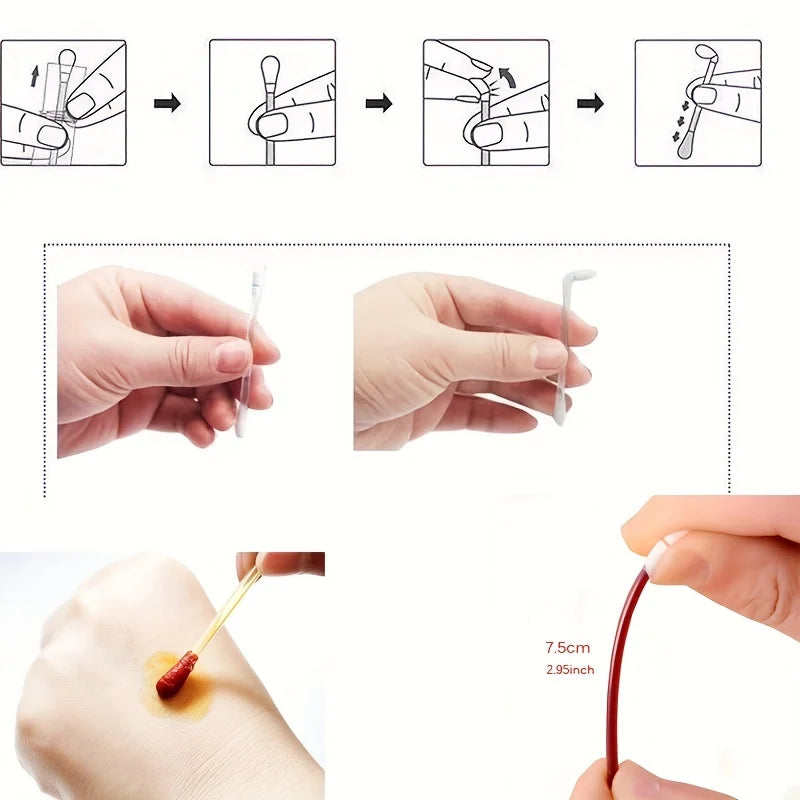 7.5cm
2.95inch