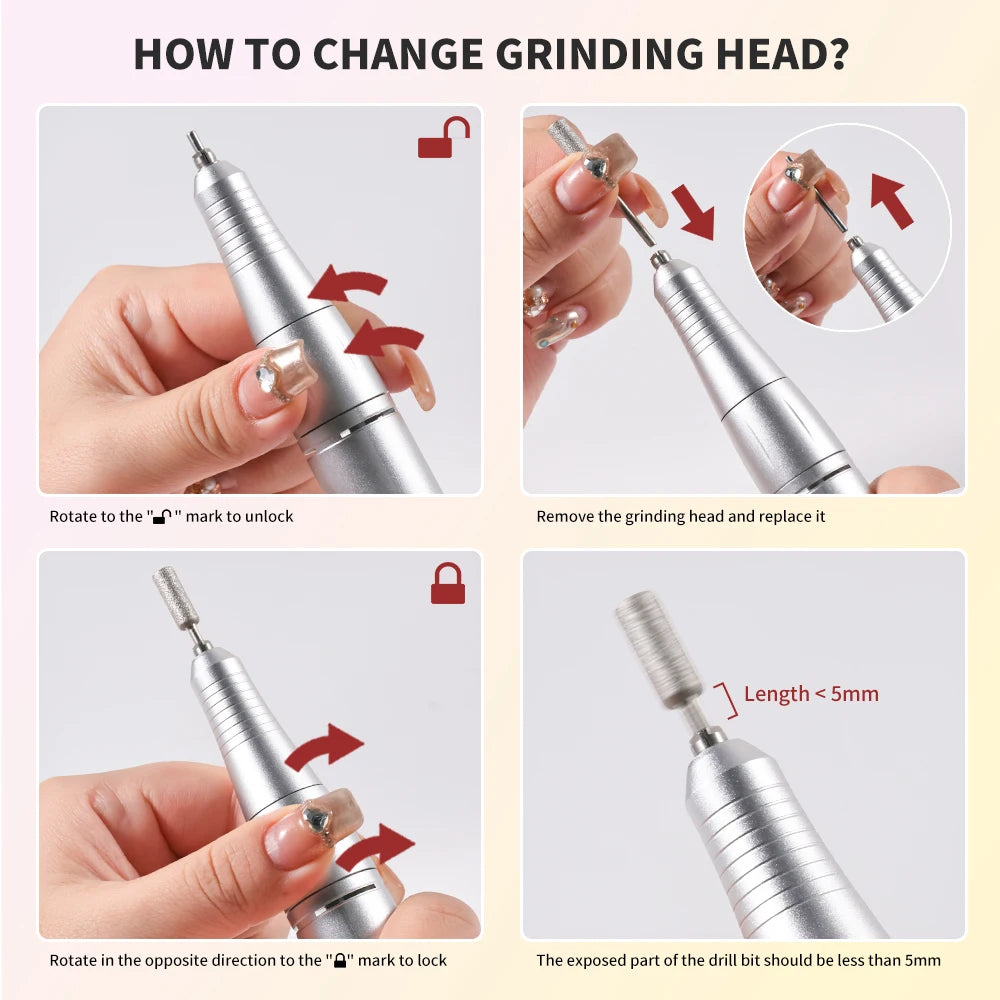 HOW TO CHANGE GRINDING HEAD?

Rotate to the "🔓" mark to unlock

Remove the grinding head and replace it

Rotate in the opposite direction to the "🔒" mark to lock

Length < 5mm

The exposed part of the drill bit should be less than 5mm