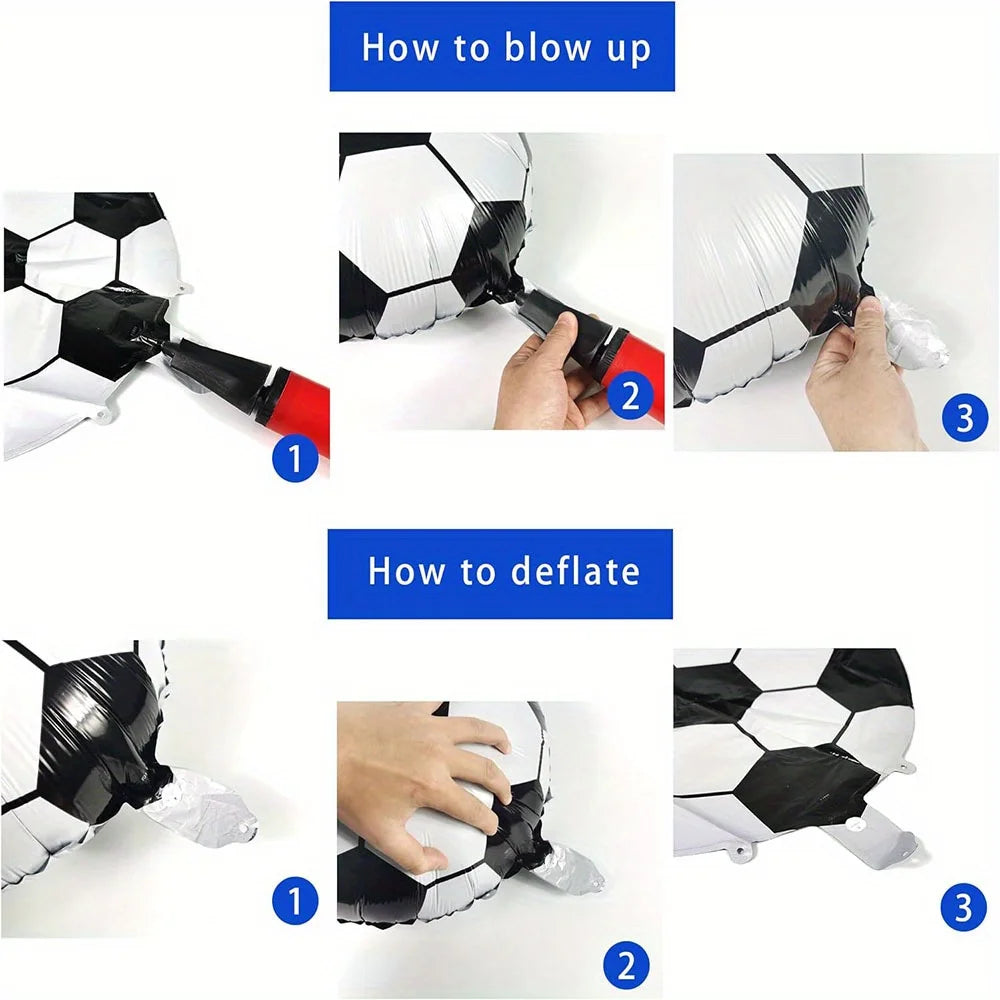 How to blow up

1

2

3

How to deflate

1

2

3