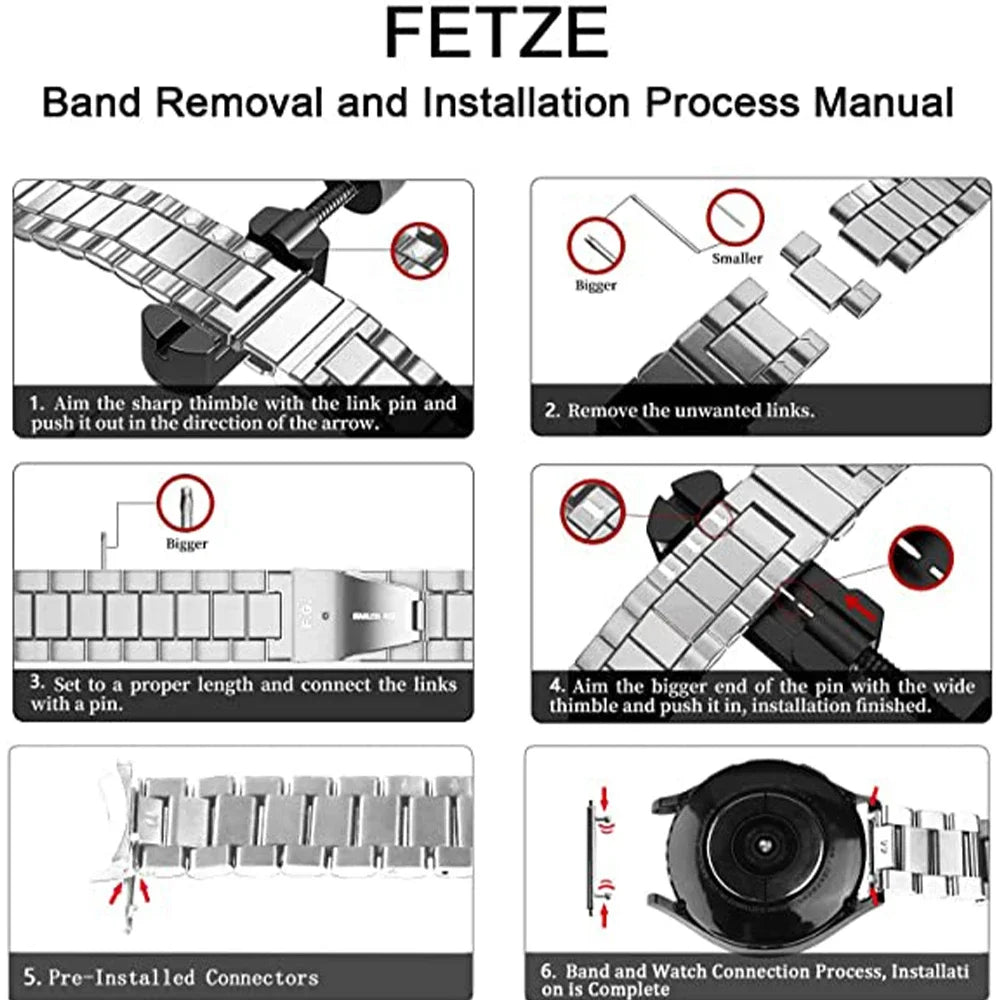 FETZE

Band Removal and Installation Process Manual

1. Aim the sharp thimble with the link pin and push it out in the direction of the arrow.

Bigger

Smaller

2. Remove the unwanted links.

Bigger

3. Set to a proper length and connect the links with a pin.

4. Aim the bigger end of the pin with the wide thimble and push it in, installation finished.

5. Pre-Installed Connectors

6. Band and Watch Connection Process, Installation is Complete