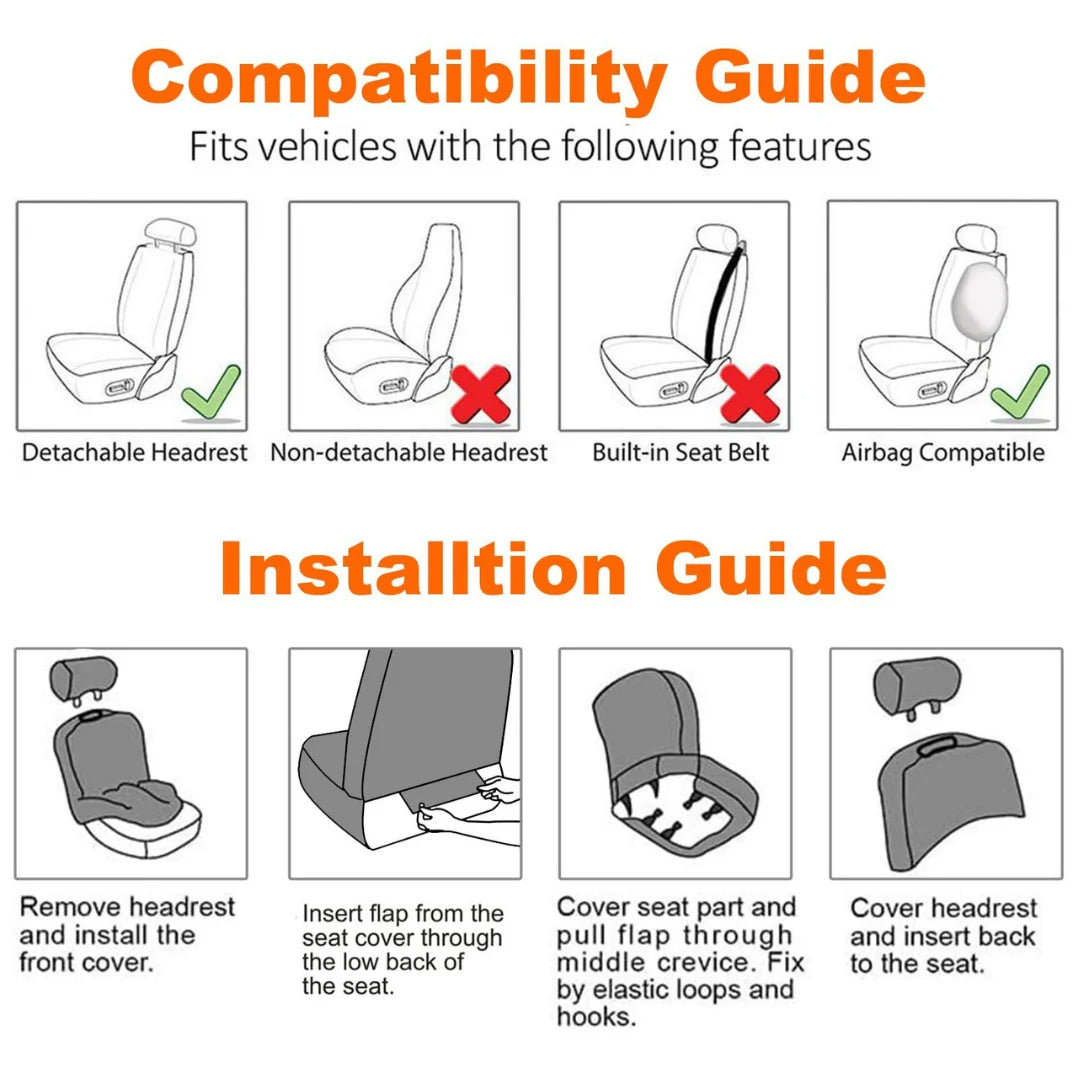 Compatibility Guide

Fits vehicles with the following features

Detachable Headrest

Non-detachable Headrest

Built-in Seat Belt

Airbag Compatible

Installtion Guide

Remove headrest and install the front cover.

Insert flap from the seat cover through the low back of the seat.

Cover seat part and pull flap through middle crevice. Fix by elastic loops and hooks.

Cover headrest and insert back to the seat.