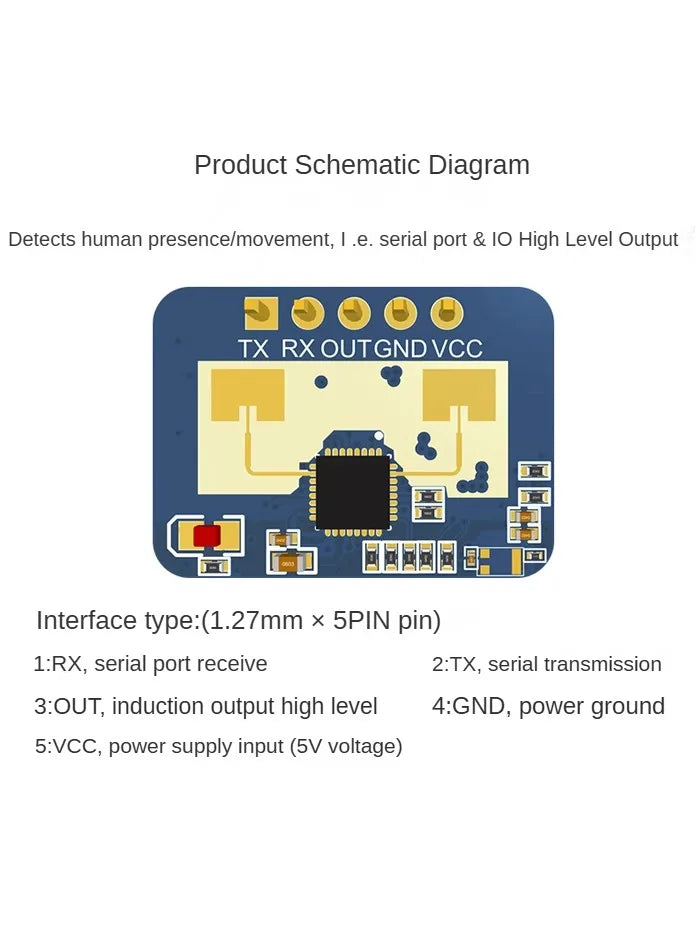 Product Schematic Diagram

Detects human presence/movement, I .e. serial port & IO High Level Output

TX RX OUT GND VCC

Interface type:(1.27mm × 5PIN pin)

1:RX, serial port receive

2:TX, serial transmission

3:OUT, induction output high level

4:GND, power ground

5:VCC, power supply input (5V voltage)