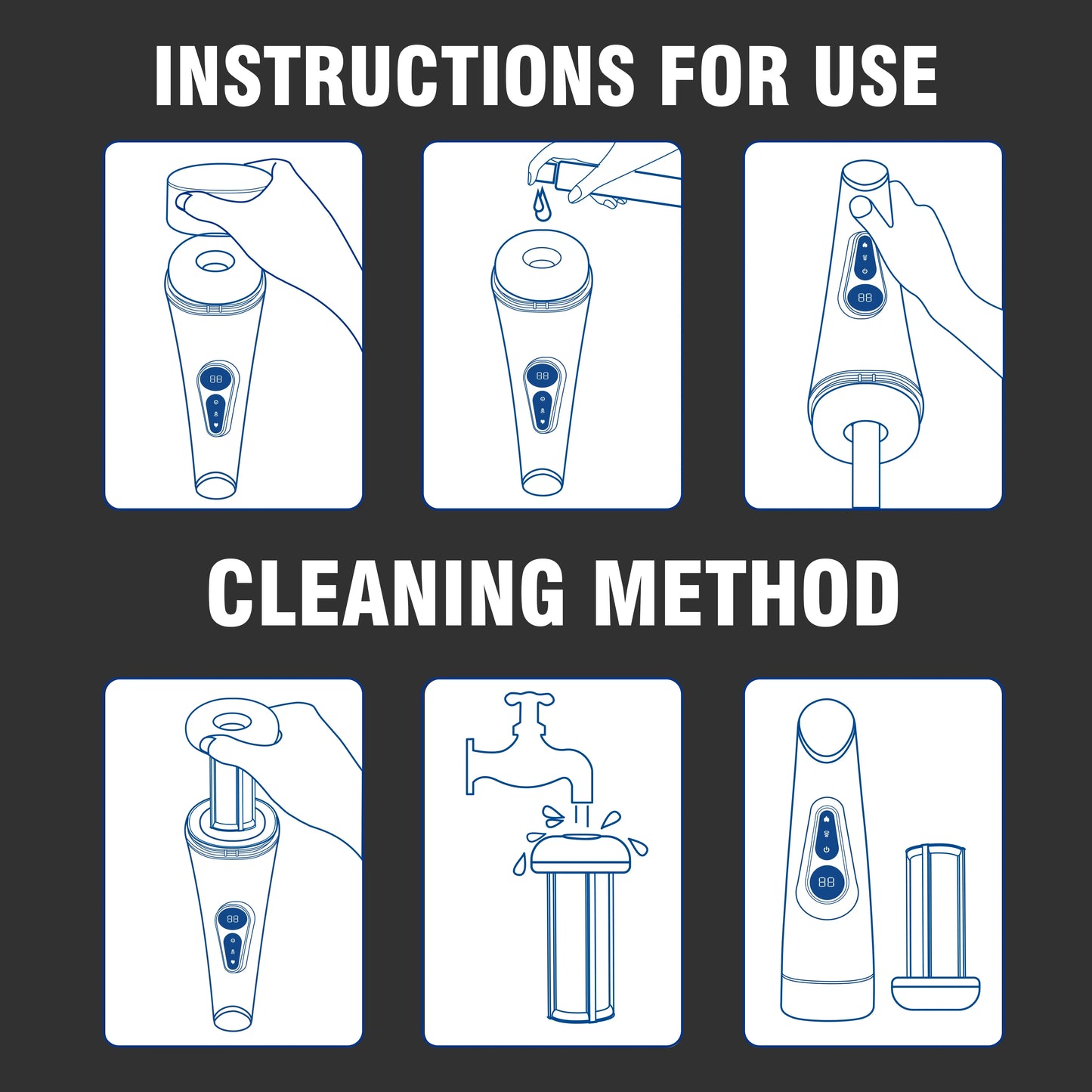 INSTRUCTIONS FOR USE

88

88

88

CLEANING METHOD

88

88