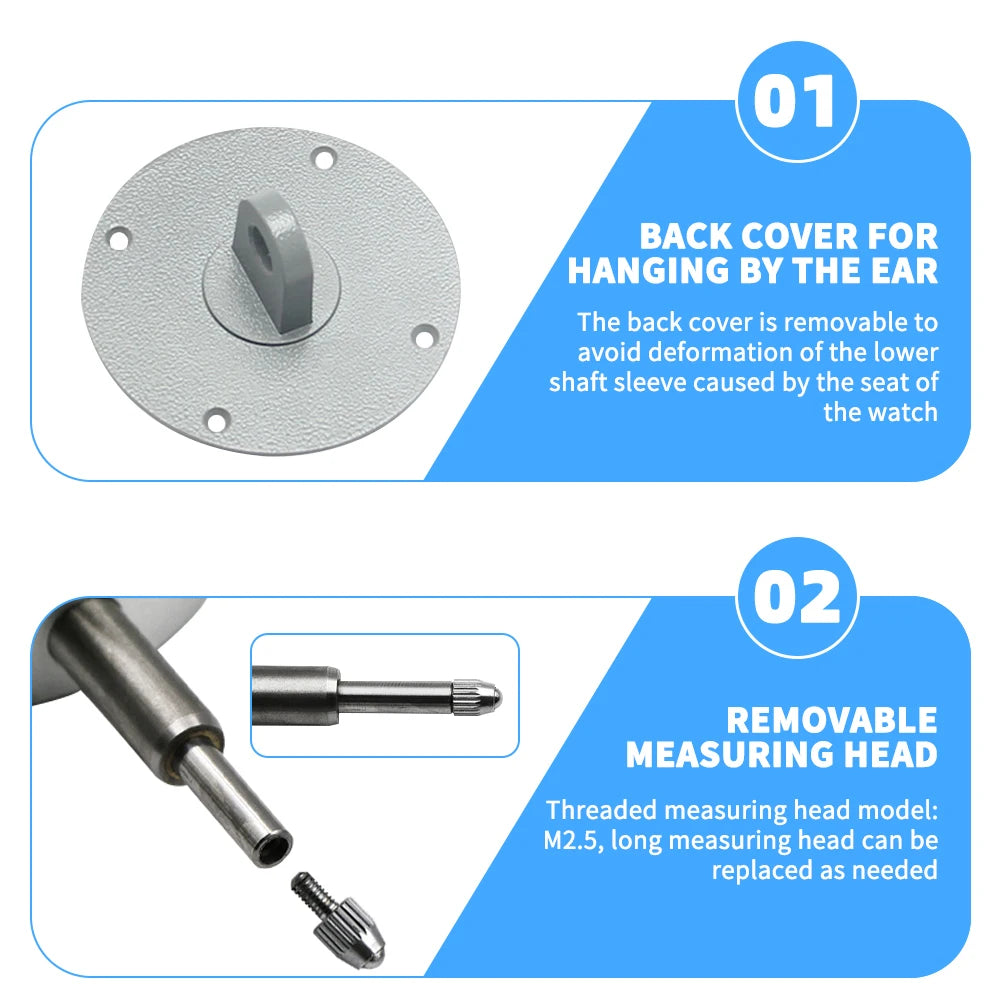 01

BACK COVER FOR HANGING BY THE EAR

The back cover is removable to avoid deformation of the lower shaft sleeve caused by the seat of the watch

02

REMOVABLE MEASURING HEAD

Threaded measuring head model: M2.5, long measuring head can be replaced as needed