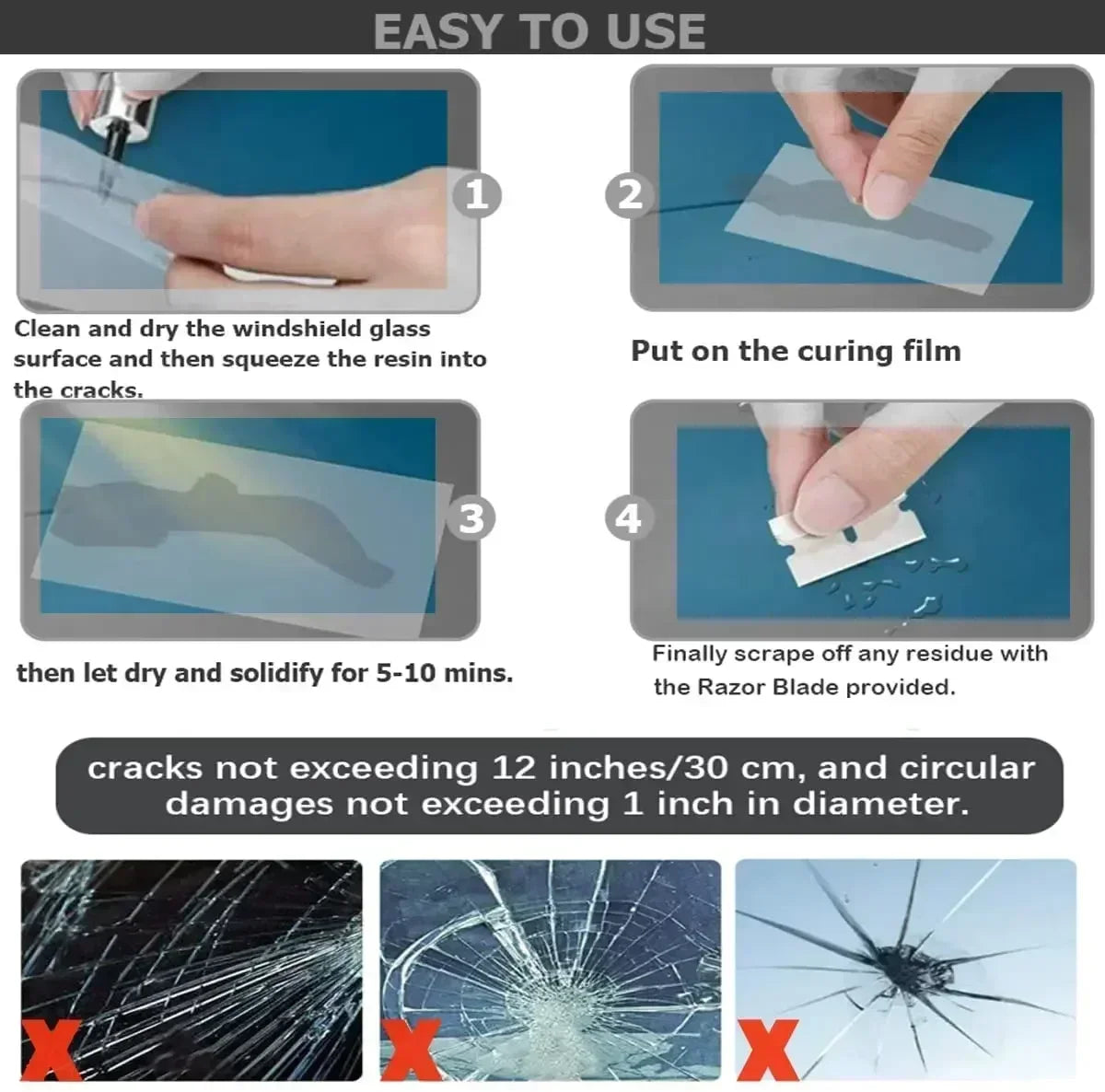 EASY TO USE

1

Clean and dry the windshield glass surface and then squeeze the resin into the cracks.

2

Put on the curing film

3

then let dry and solidify for 5-10 mins.

4

Finally scrape off any residue with the Razor Blade provided.

cracks not exceeding 12 inches/30 cm, and circular damages not exceeding 1 inch in diameter.

X

X

X