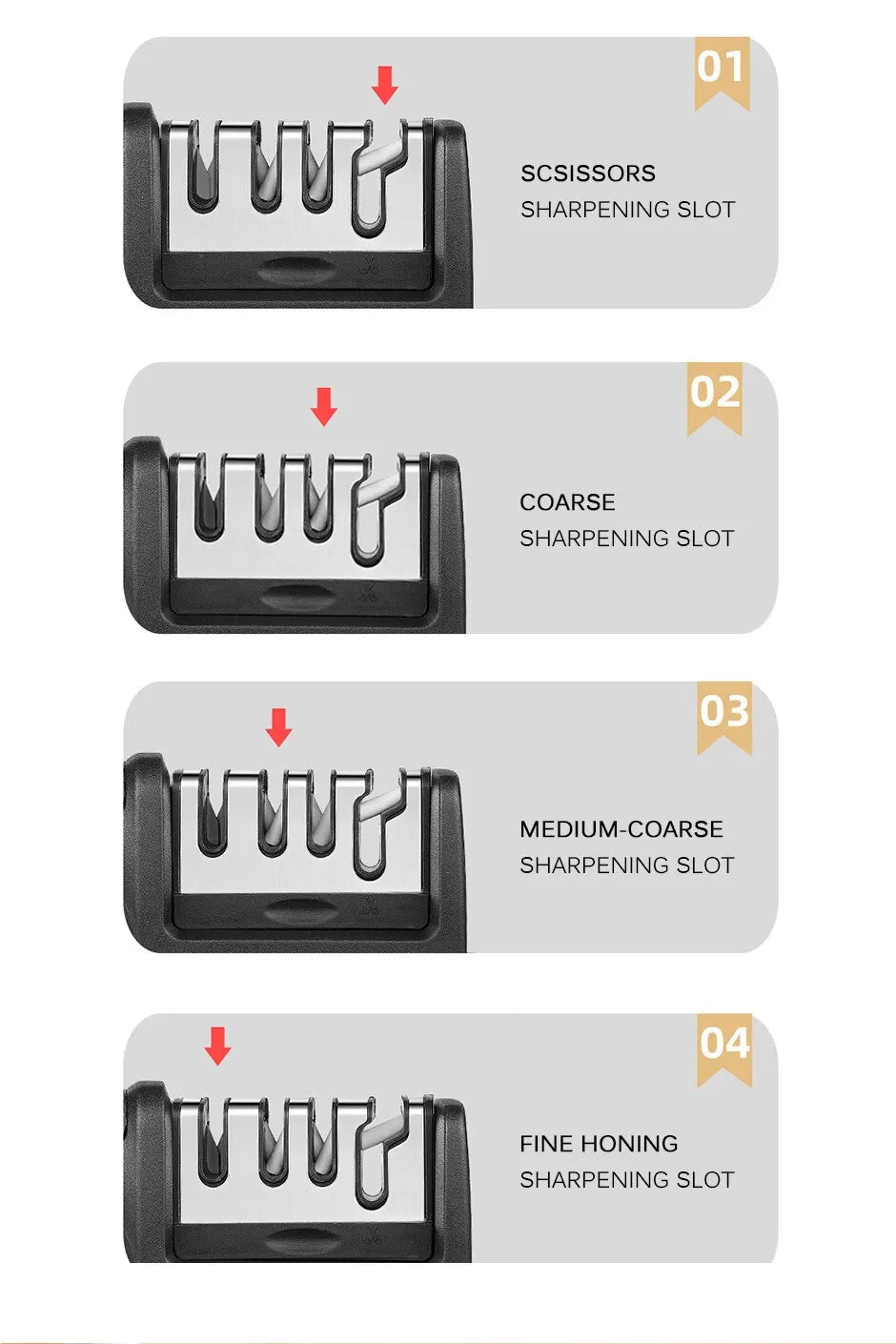 01
SCSISSORS
SHARPENING SLOT

02
COARSE
SHARPENING SLOT

03
MEDIUM-COARSE
SHARPENING SLOT

04
FINE HONING
SHARPENING SLOT