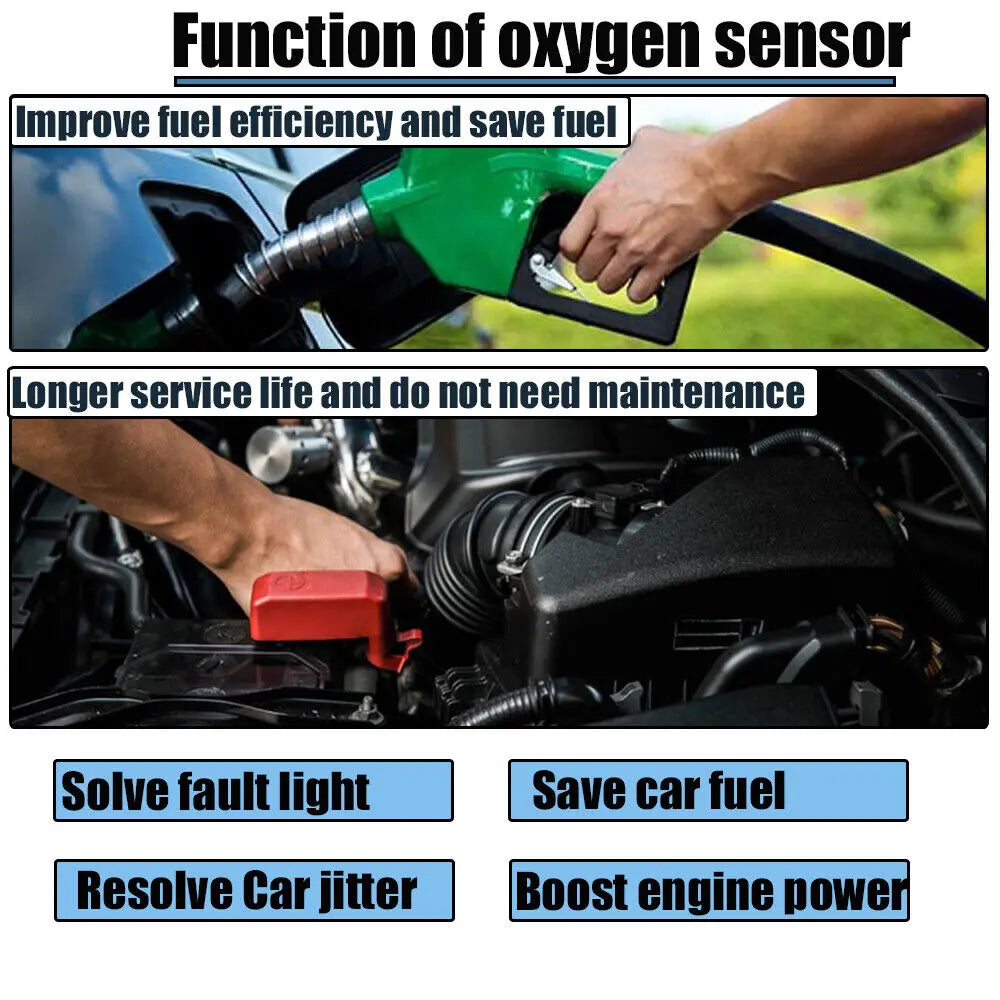 Function of oxygen sensor

Improve fuel efficiency and save fuel

Longer service life and do not need maintenance

Solve fault light

Save car fuel

Resolve Car jitter

Boost engine power