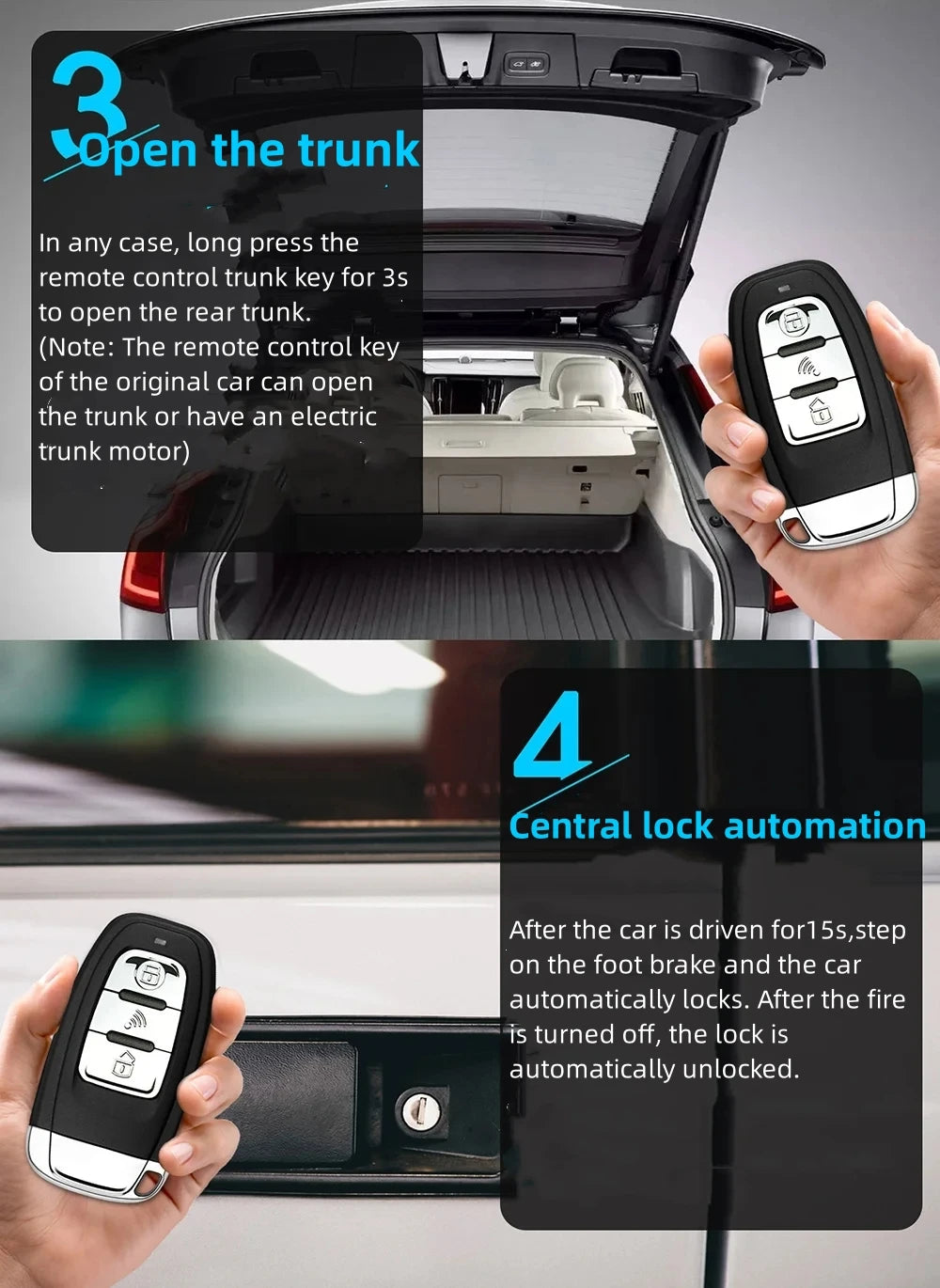 3
Open the trunk

In any case, long press the remote control trunk key for 3s to open the rear trunk. (Note: The remote control key of the original car can open the trunk or have an electric trunk motor)

4
Central lock automation

After the car is driven for15s,step on the foot brake and the car automatically locks. After the fire is turned off, the lock is automatically unlocked.