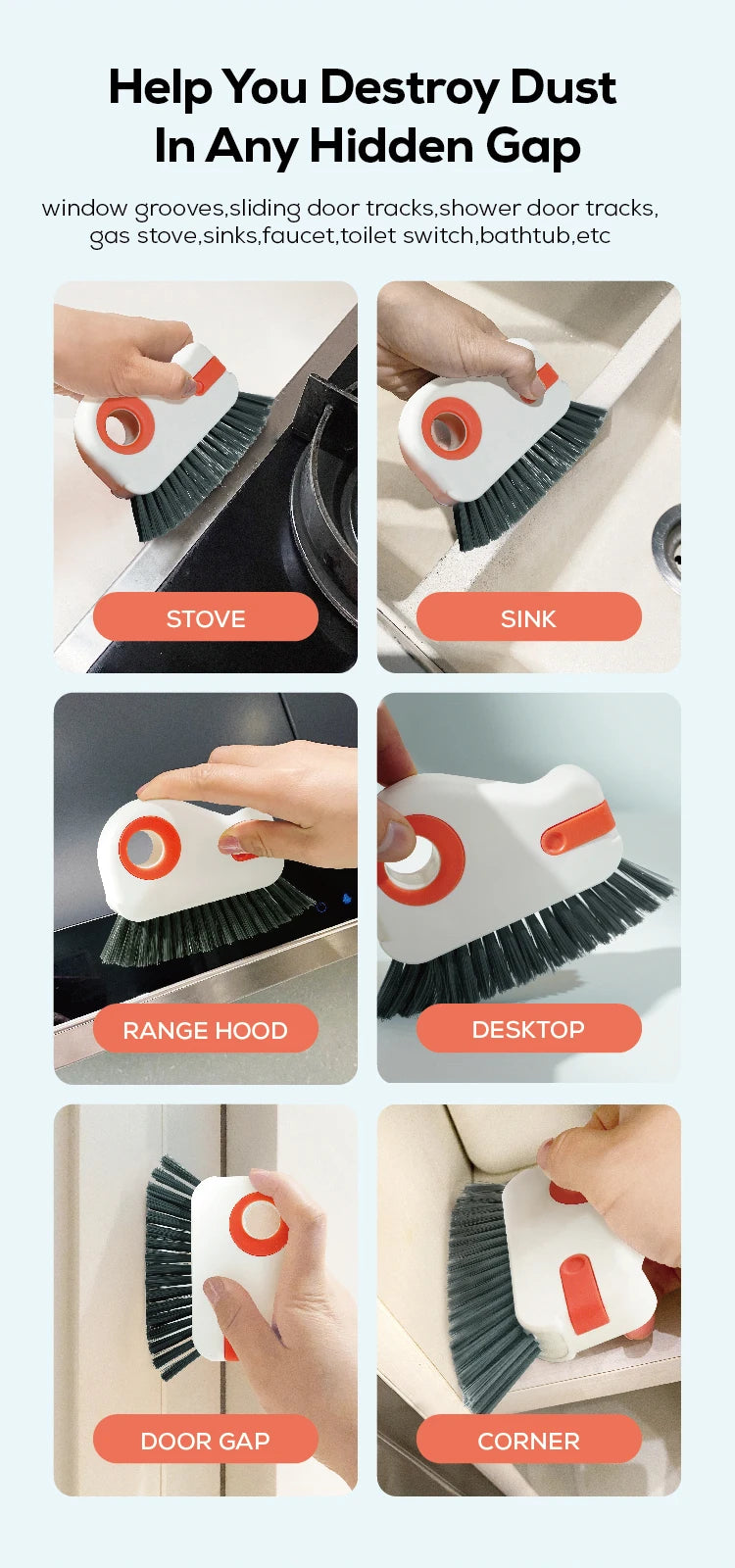 Help You Destroy Dust
In Any Hidden Gap

window grooves,sliding door tracks,shower door tracks, gas stove,sinks,faucet,toilet switch,bathtub,etc

STOVE

SINK

RANGE HOOD

DESKTOP

DOOR GAP

CORNER