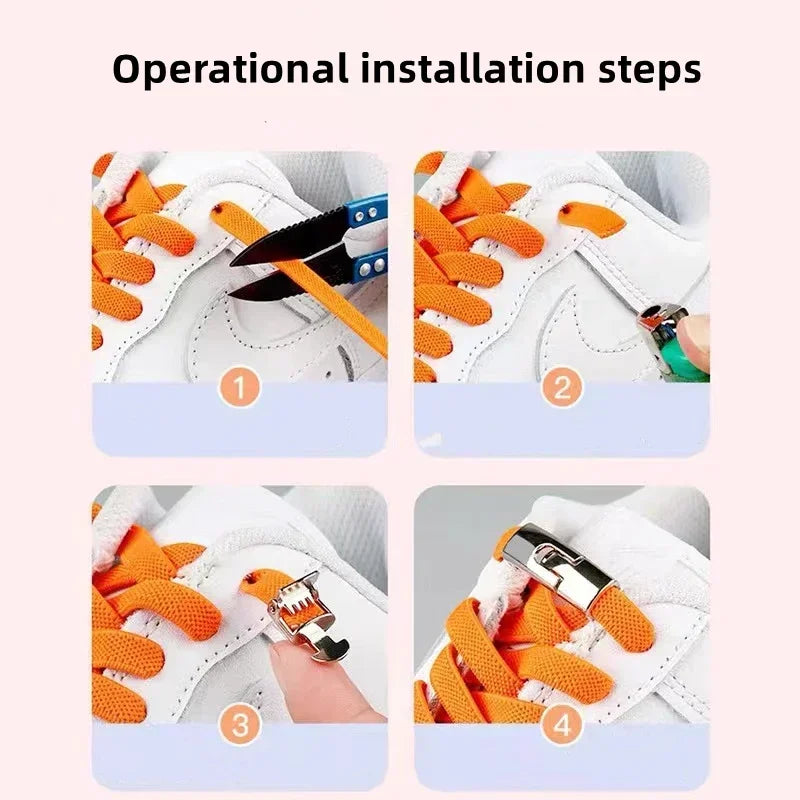 Operational installation steps

1

2

3

4