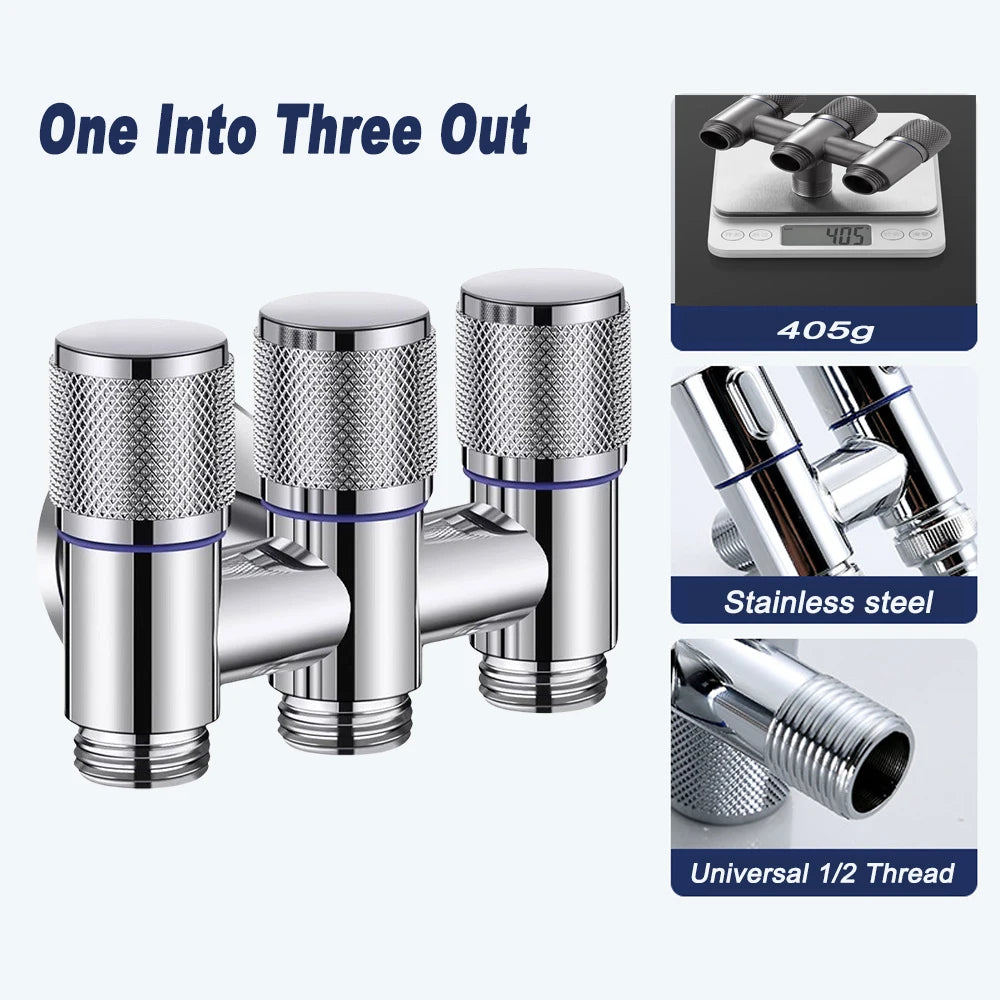 One Into Three Out

405

405g

Stainless steel

Universal 1/2 Thread