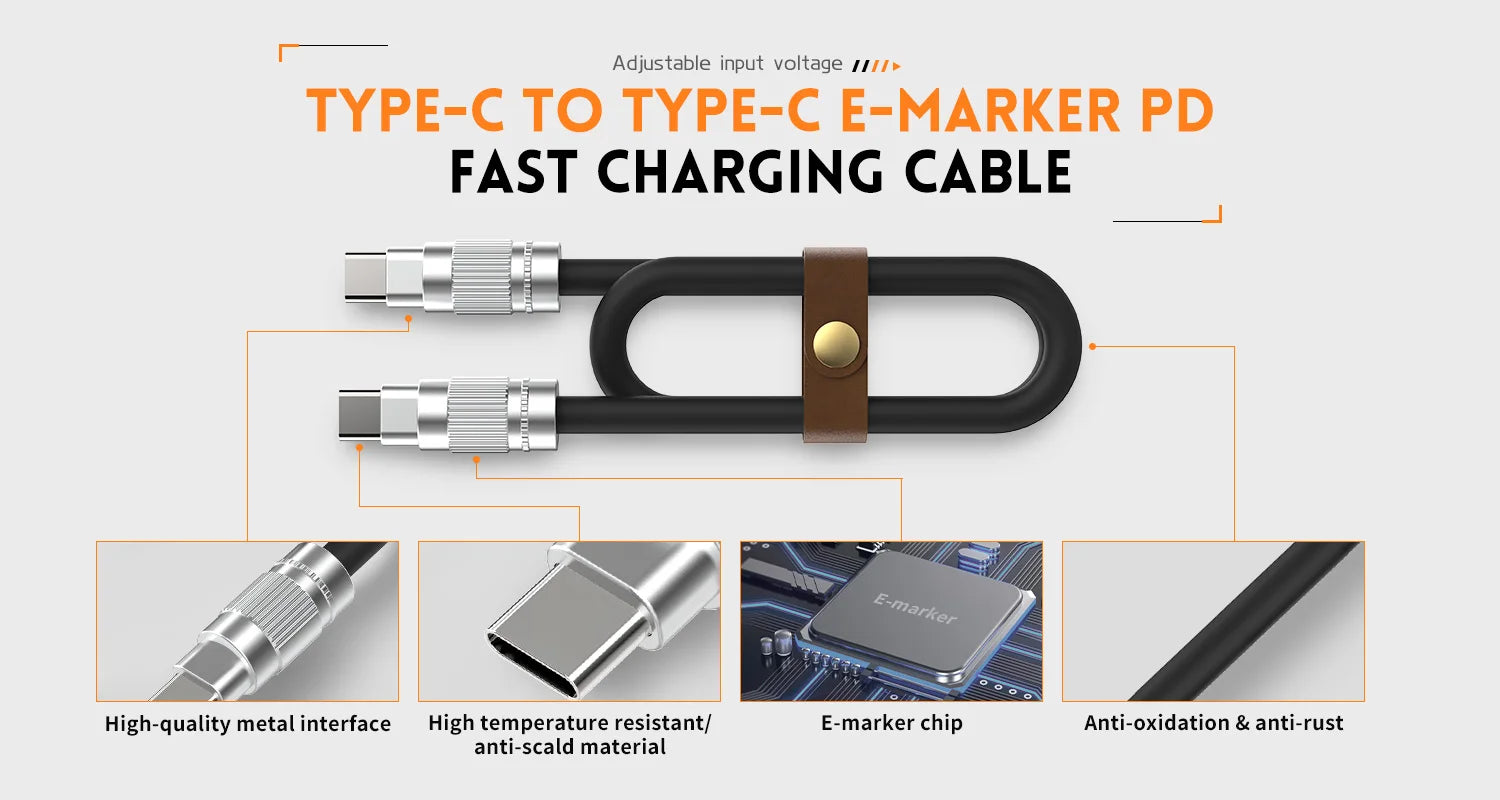 Adjustable input voltage

TYPE-C TO TYPE-C E-MARKER PD

FAST CHARGING CABLE

E-marker

High-quality metal interface

High temperature resistant/ anti-scald material

E-marker chip

Anti-oxidation & anti-rust