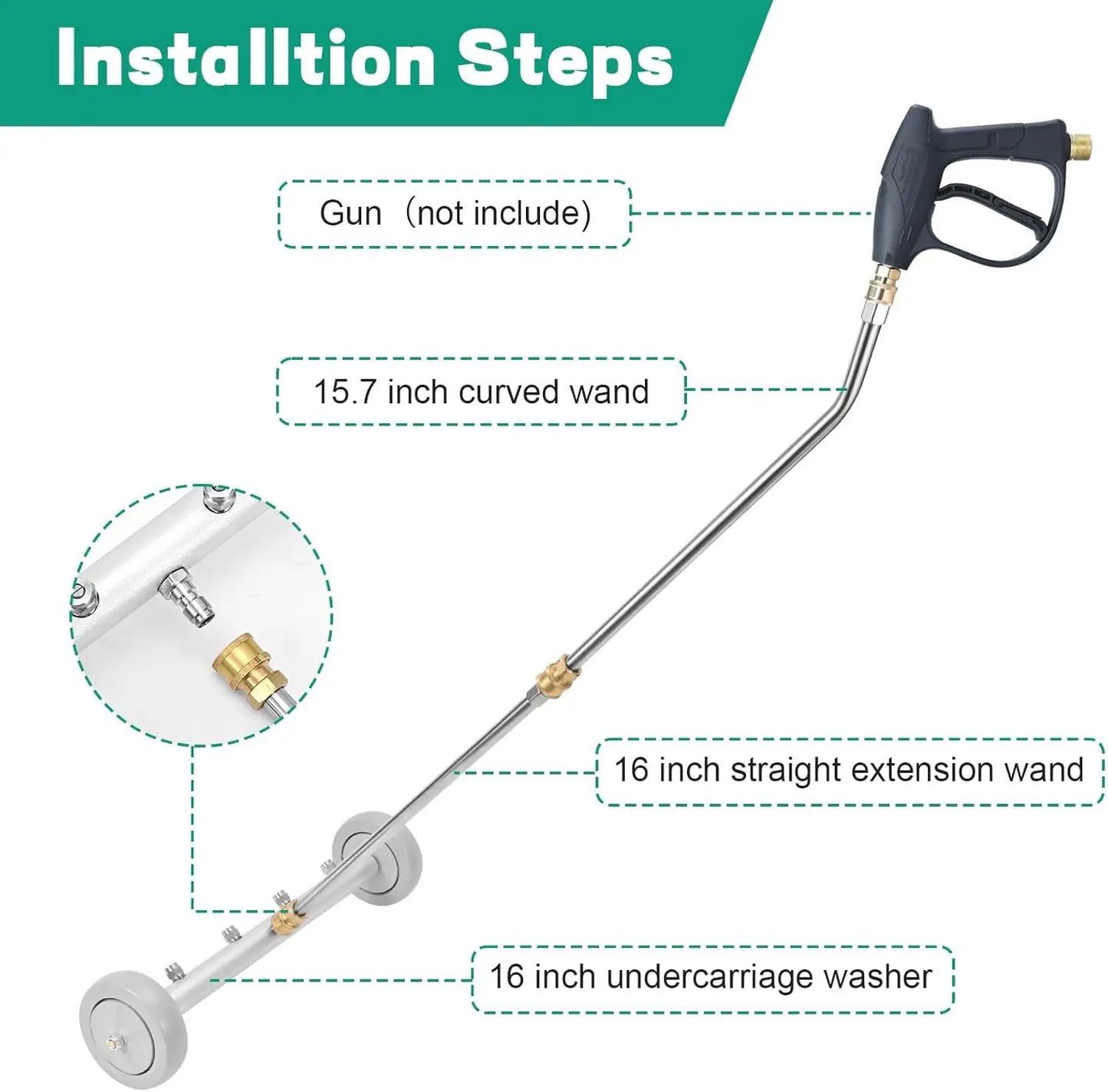 Installtion Steps

Gun（not include)

15.7 inch curved wand

16 inch straight extension wand

16 inch undercarriage washer