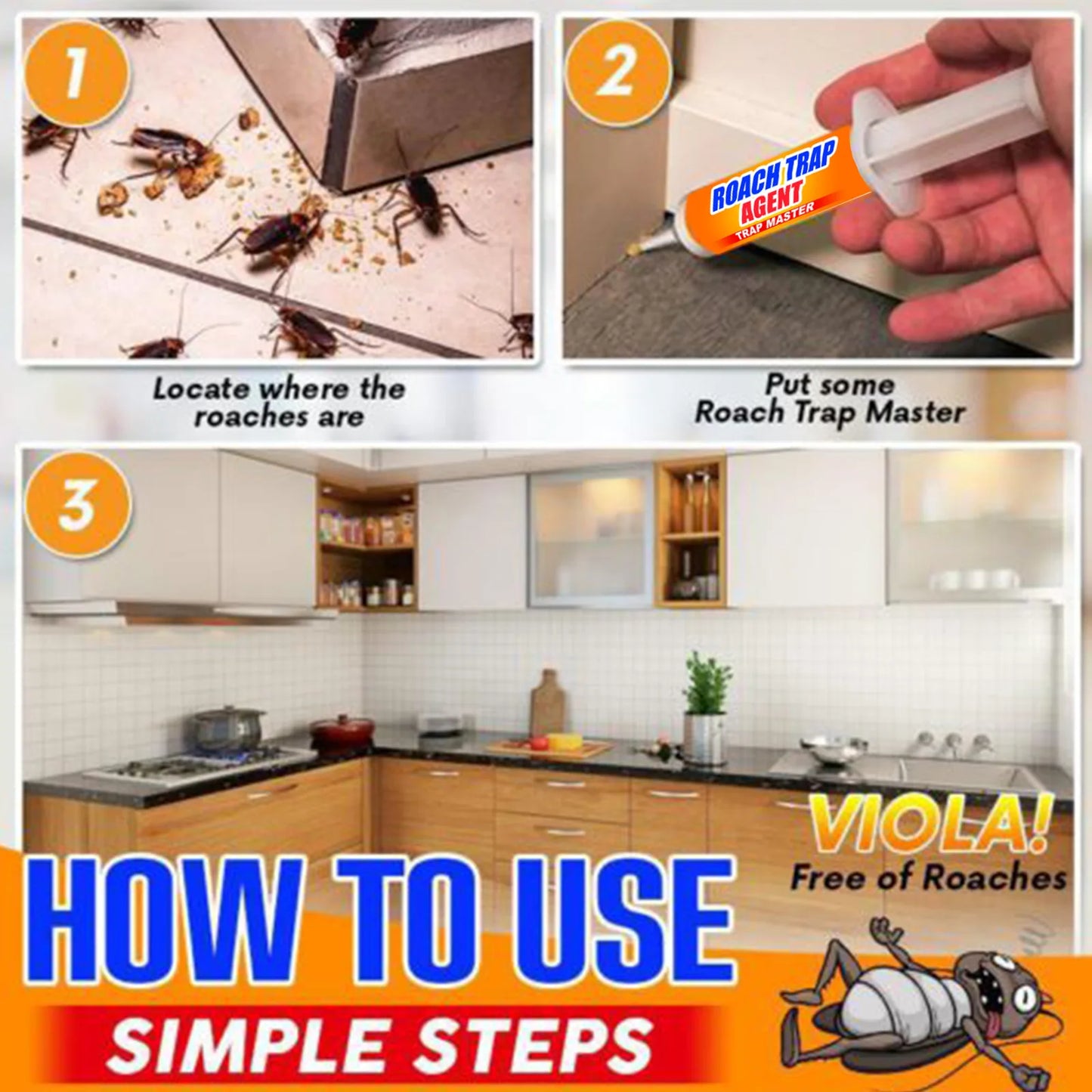 1

Locate where the roaches are

2

ROACH TRAP AGENT
TRAP MASTER

Put some Roach Trap Master

3

VIOLA!
Free of Roaches

HOW TO USE

SIMPLE STEPS