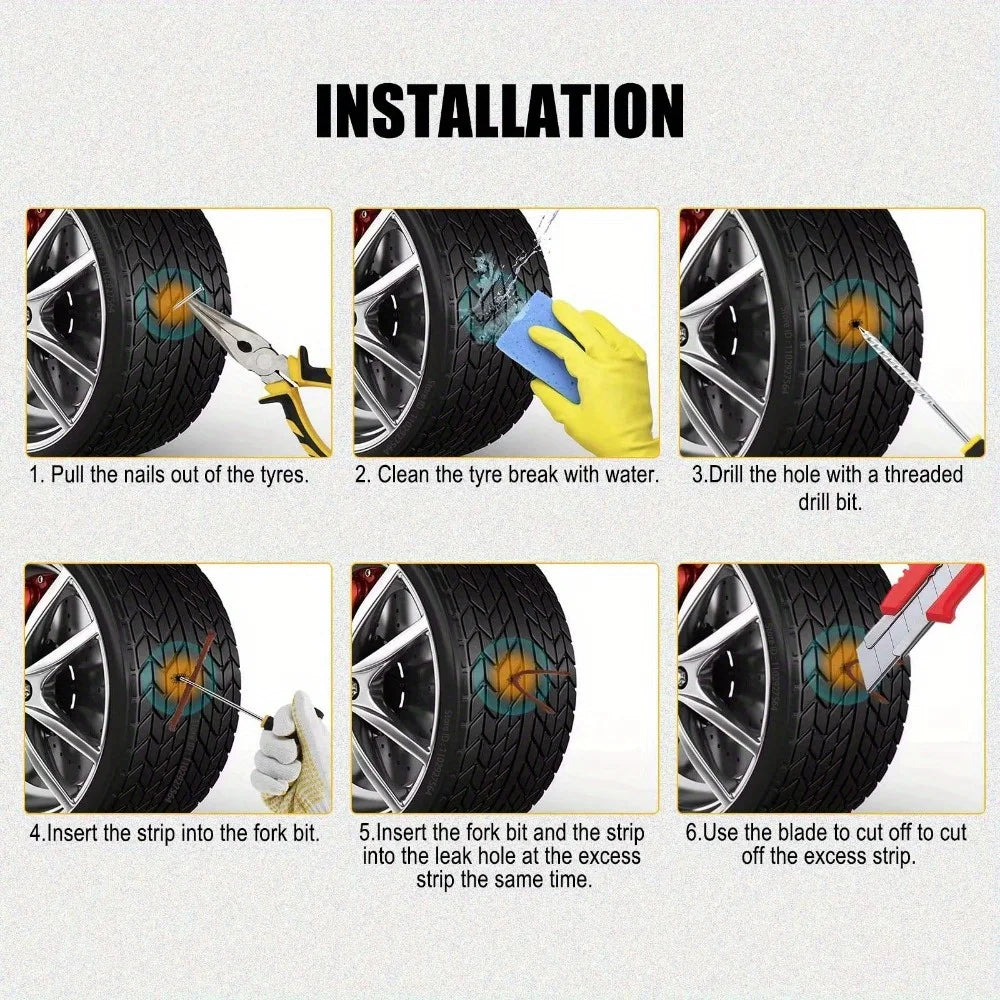 INSTALLATION

1. Pull the nails out of the tyres.

2. Clean the tyre break with water.

3.Drill the hole with a threaded drill bit.

4.Insert the strip into the fork bit.

5.Insert the fork bit and the strip into the leak hole at the excess strip the same time.

6.Use the blade to cut off to cut off the excess strip.