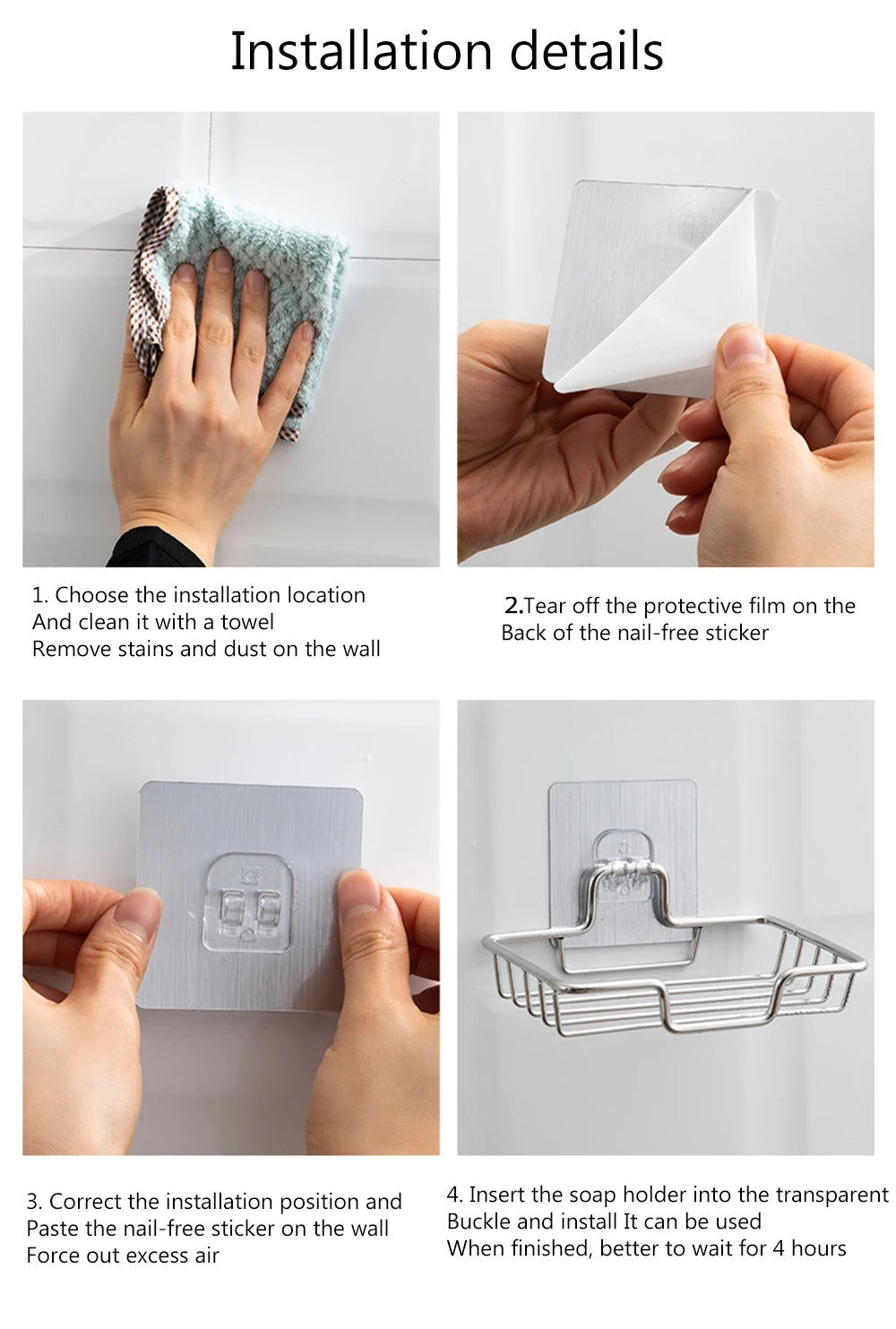 Installation details

1. Choose the installation location
And clean it with a towel
Remove stains and dust on the wall

2.Tear off the protective film on the
Back of the nail-free sticker

3. Correct the installation position and
Paste the nail-free sticker on the wall
Force out excess air

4. Insert the soap holder into the transparent
Buckle and install It can be used
When finished, better to wait for 4 hours