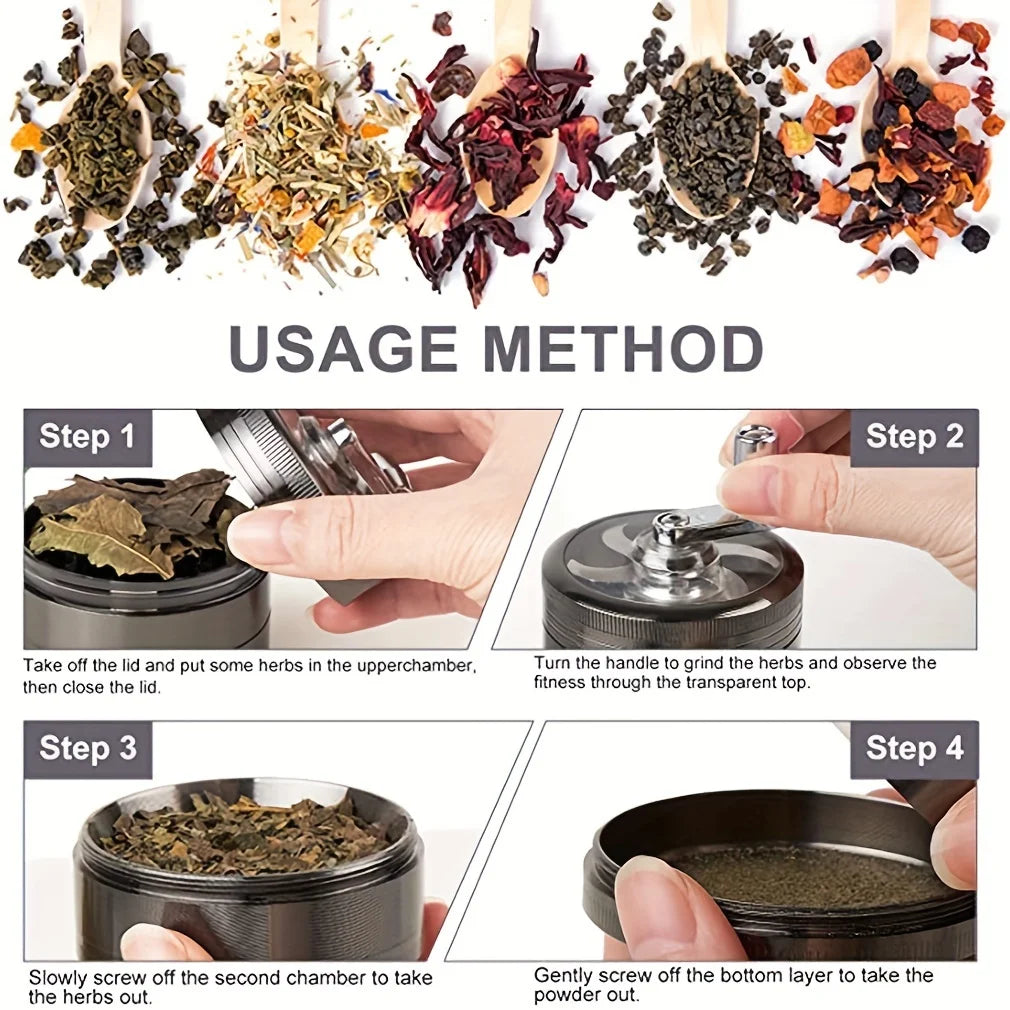 USAGE METHOD

Step 1

Take off the lid and put some herbs in the upperchamber, then close the lid.

Step 2

Turn the handle to grind the herbs and observe the fitness through the transparent top.

Step 3

Slowly screw off the second chamber to take the herbs out.

Step 4

Gently screw off the bottom layer to take the powder out.