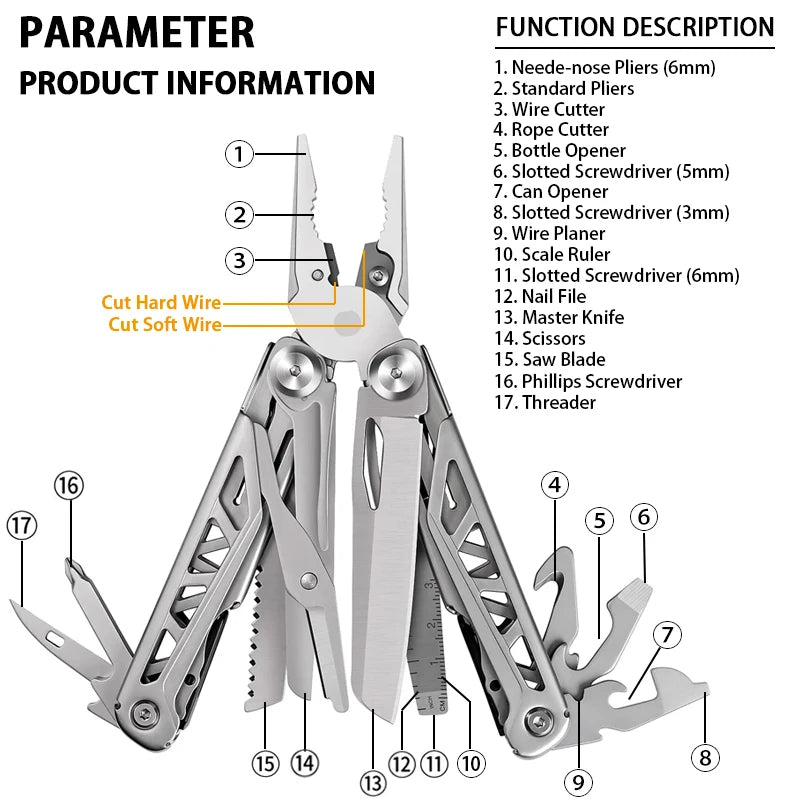 PARAMETER
PRODUCT INFORMATION

FUNCTION DESCRIPTION
1. Neede-nose Pliers (6mm)
2. Standard Pliers
3. Wire Cutter
4. Rope Cutter
5. Bottle Opener
6. Slotted Screwdriver (5mm)
7. Can Opener
8. Slotted Screwdriver (3mm)
9. Wire Planer
10. Scale Ruler
11. Slotted Screwdriver (6mm)
12. Nail File
13. Master Knife
14. Scissors
15. Saw Blade
16. Phillips Screwdriver
17. Threader

1
2
3
Cut Hard Wire
Cut Soft Wire

16
17
4
5
6
7
3
2
1
INCH
CM
15
14
13
12
11
10
9
8